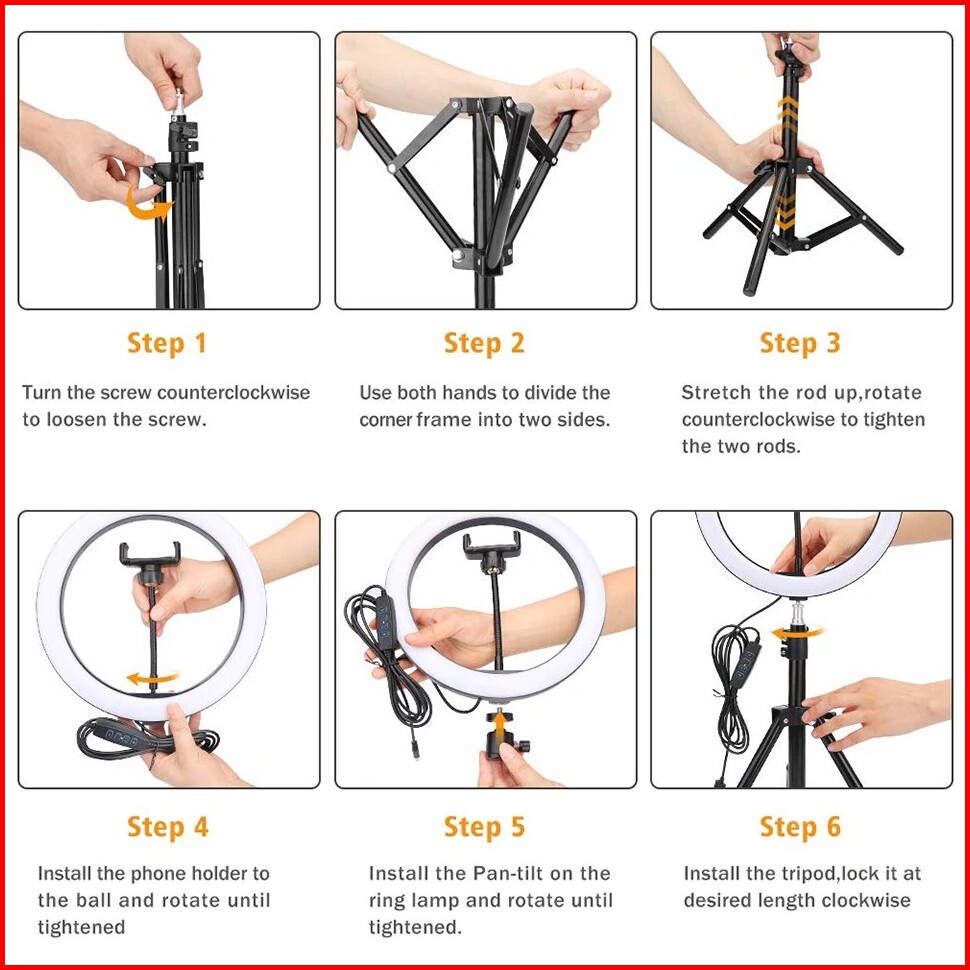 Step 1

Turn the screw counterclockwise to loosen the screw.

Step 2

Use both hands to divide the corner frame into two sides.

Step 3

Stretch the rod up,rotate counterclockwise to tighten the two rods.

Step 4

Install the phone holder to the ball and rotate until tightened

Step 5

Install the Pan-tilt on the ring lamp and rotate until tightened.

Step 6

Install the tripod,lock it at desired length clockwise