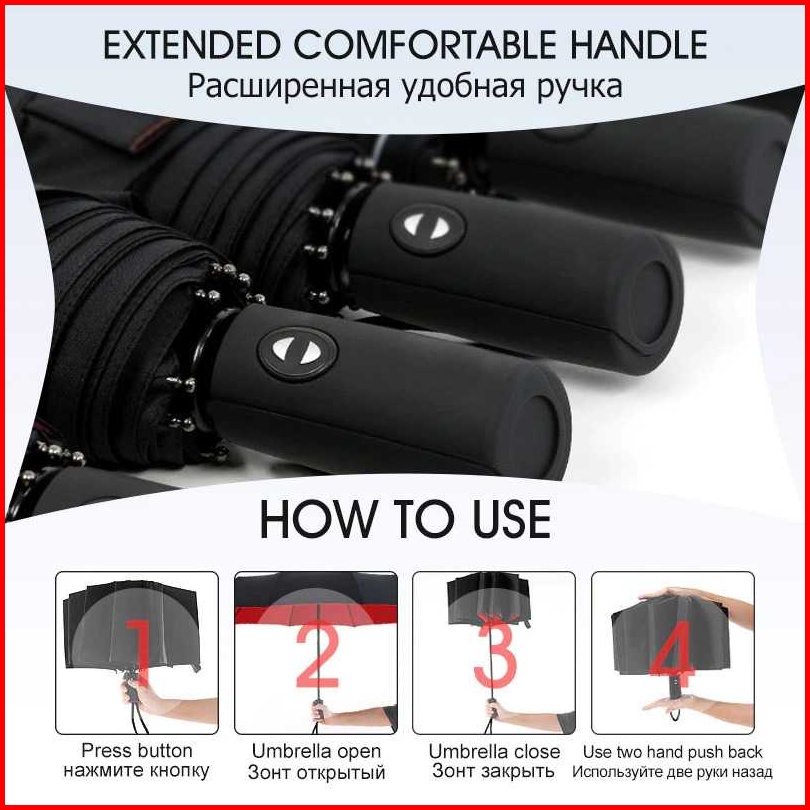 EXTENDED COMFORTABLE HANDLE
Расширенная удобная ручка

HOW TO USE

1

Press button
нажмите кнопку

2

Umbrella open
Зонт открытый

3

Umbrella close
Зонт закрыть

4

Use two hand push back
Используйте две руки назад