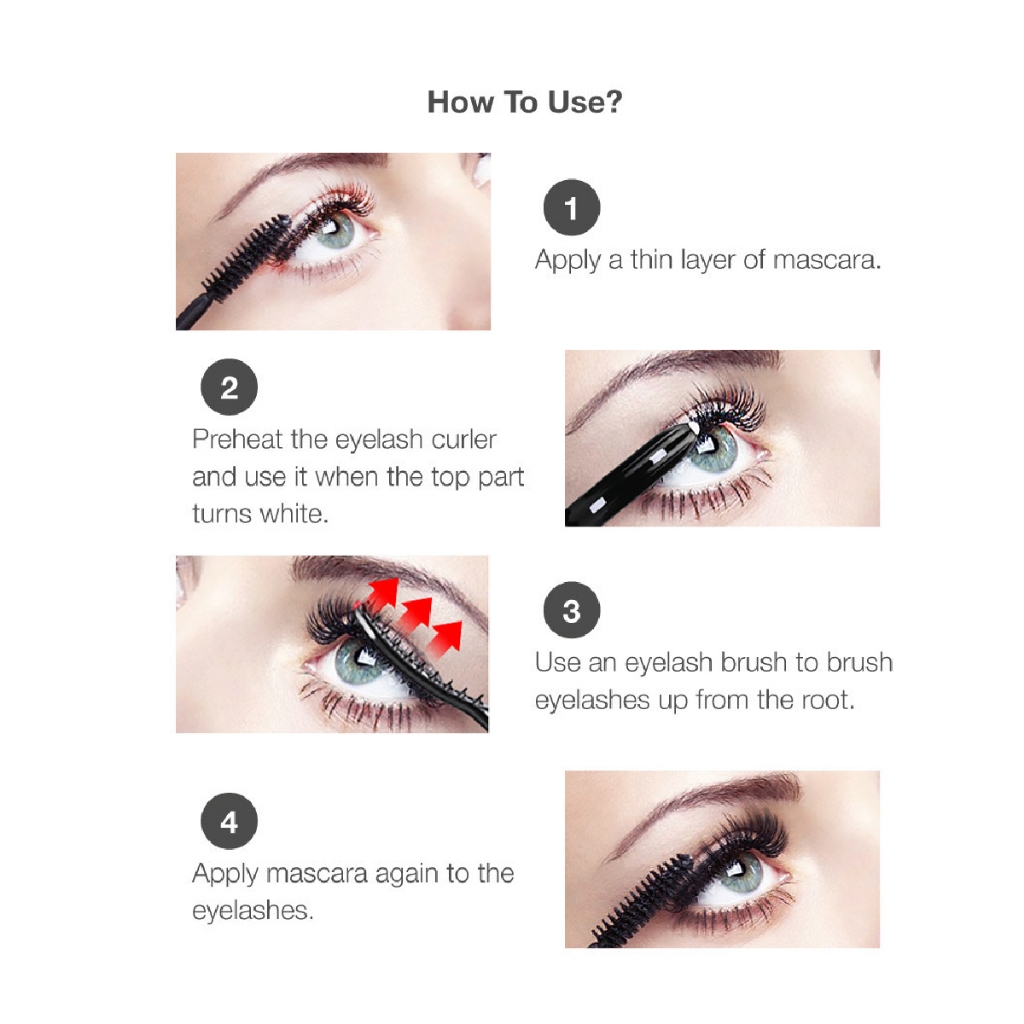 How To Use?

1
Apply a thin layer of mascara.

2
Preheat the eyelash curler and use it when the top part turns white.

3
Use an eyelash brush to brush eyelashes up from the root.

4
Apply mascara again to the eyelashes.