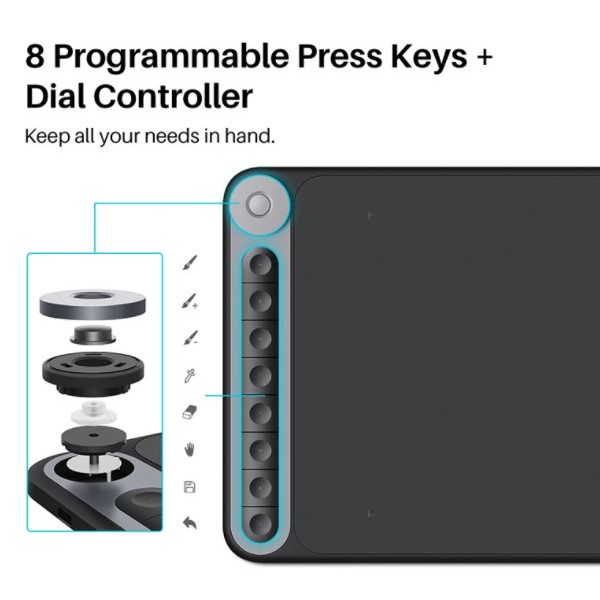 8 Programmable Press Keys + Dial Controller

Keep all your needs in hand.