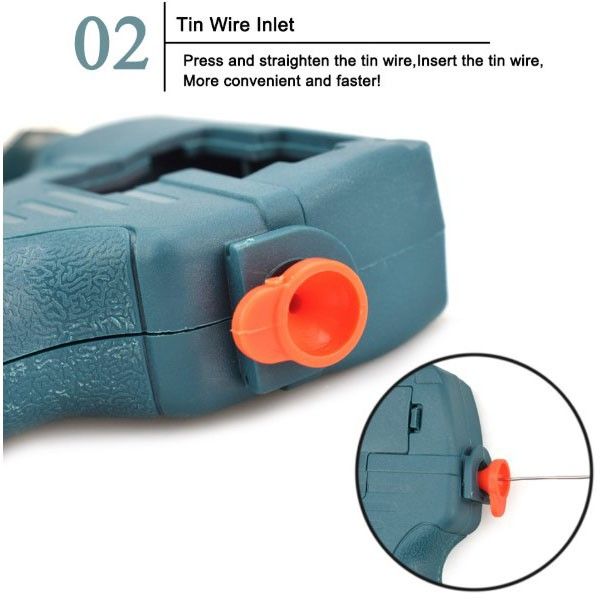 02

Tin Wire Inlet

Press and straighten the tin wire,Insert the tin wire, More convenient and faster!