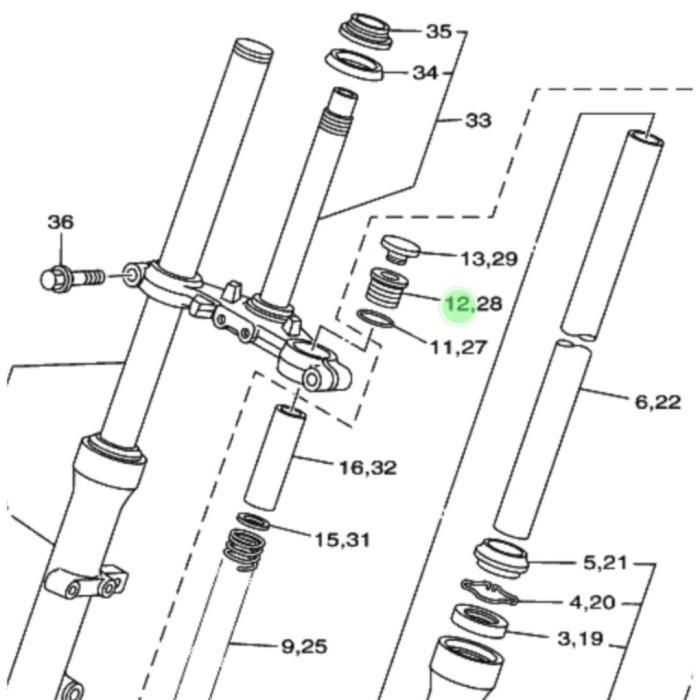 35
34
33
36
13,29
12,28
11,27
6,22
16,32
15,31
5,21
4,20
3,19
9,25