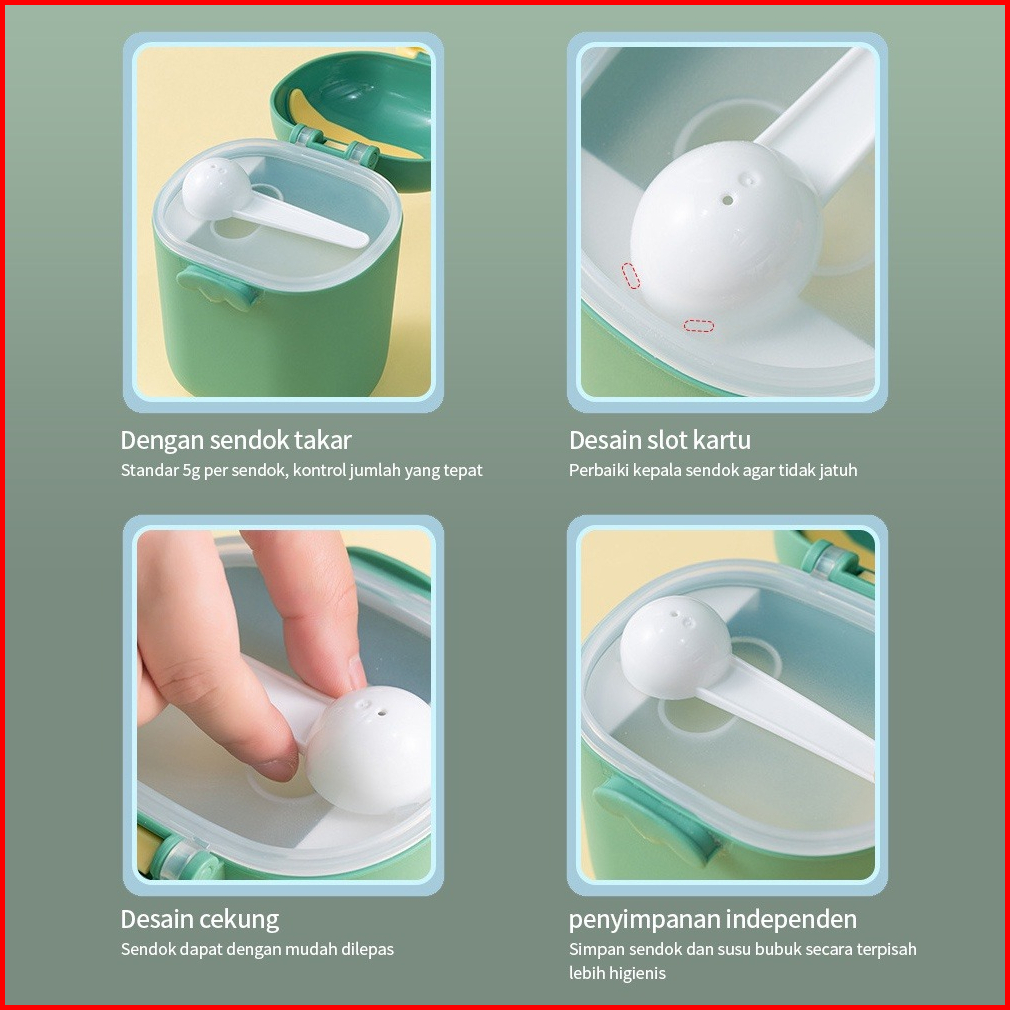 Dengan sendok takar
Standar 5g per sendok, kontrol jumlah yang tepat

Desain slot kartu
Perbaiki kepala sendok agar tidak jatuh

Desain cekung
Sendok dapat dengan mudah dilepas

penyimpanan independen
Simpan sendok dan susu bubuk secara terpisah lebih higienis