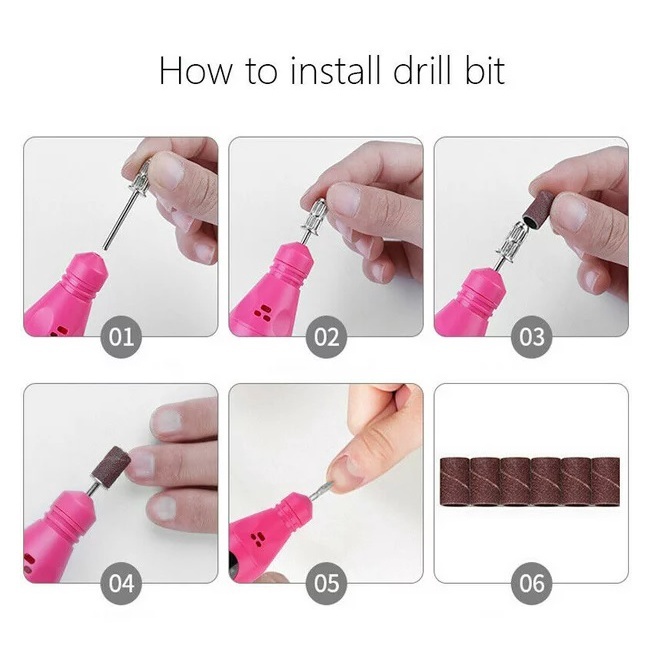 How to install drill bit

01

02

03

04

05

06