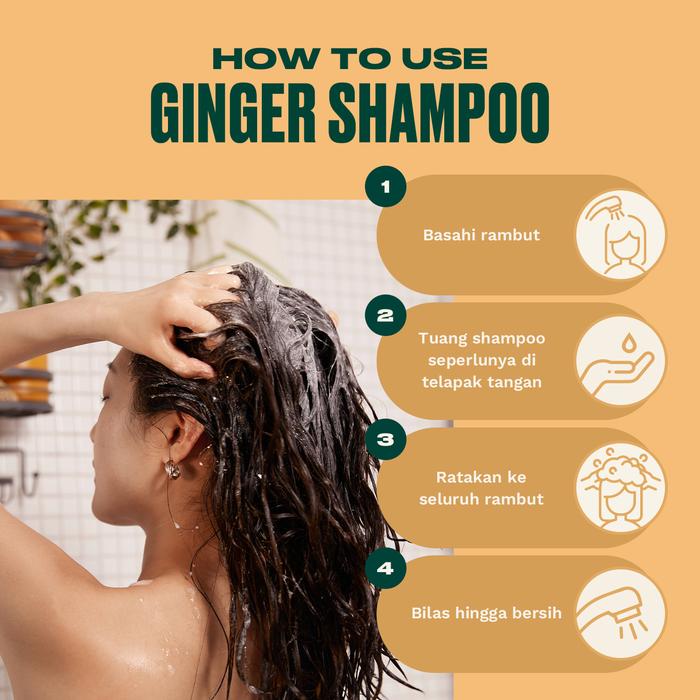 HOW TO USE
GINGER SHAMPOO

1
Basahi rambut

2
Tuang shampoo seperlunya di telapak tangan

3
Ratakan ke seluruh rambut

4
Bilas hingga bersih