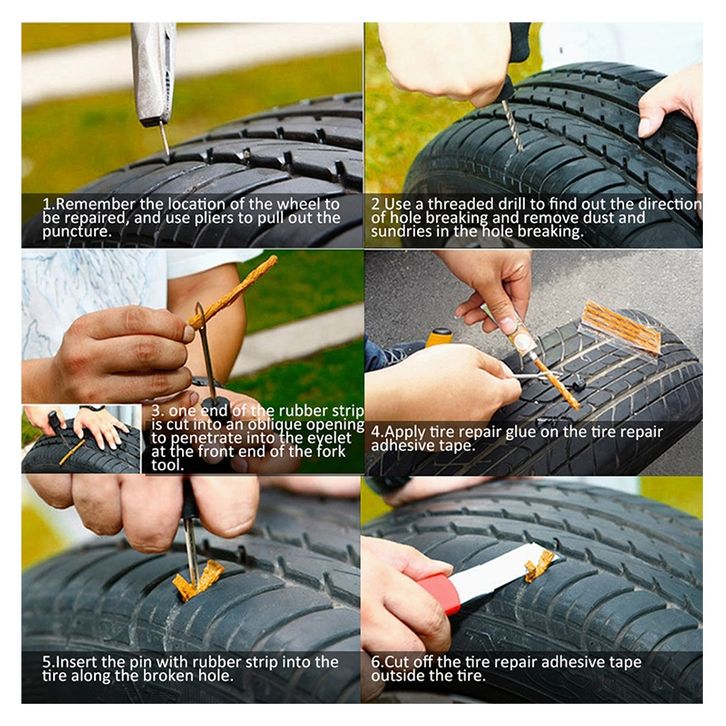 1.Remember the location of the wheel to be repaired, and use pliers to pull out the puncture.

2 Use a threaded drill to find out the direction of hole breaking and remove dust and sundries in the hole breaking.

3. one end of the rubber strip is cut into an oblique opening to penetrate into the eyelet at the front end of the fork tool.

4.Apply tire repair glue on the tire repair adhesive tape.

5.Insert the pin with rubber strip into the tire along the broken hole.

6.Cut off the tire repair adhesive tape outside the tire.