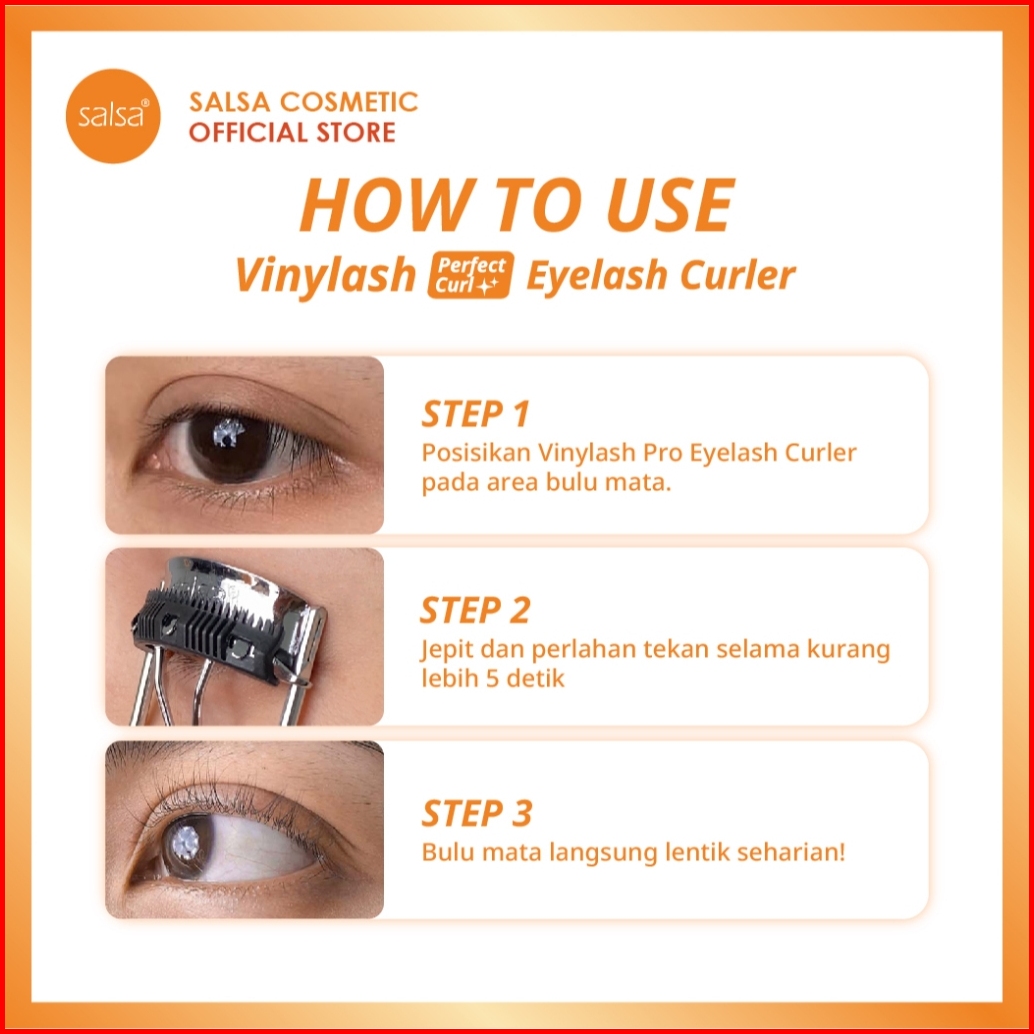 salsa®

SALSA COSMETIC
OFFICIAL STORE

HOW TO USE
Vinylash Perfect Curl Eyelash Curler

STEP 1
Posisikan Vinylash Pro Eyelash Curler pada area bulu mata.

STEP 2
Jepit dan perlahan tekan selama kurang lebih 5 detik

STEP 3
Bulu mata langsung lentik seharian!