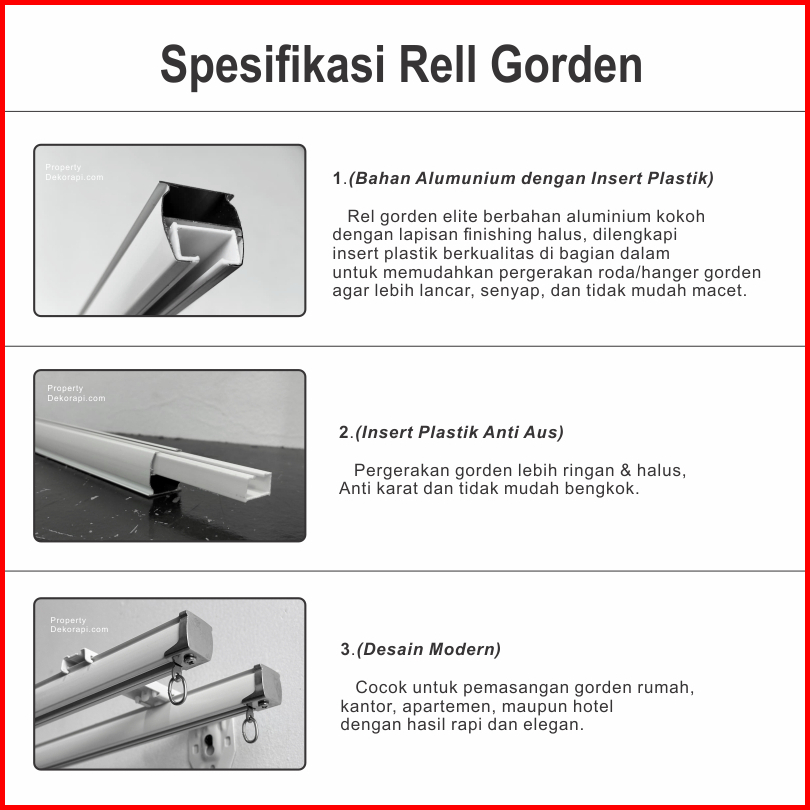 Spesifikasi Rell Gorden

Property
Dekorapi.com

1.(Bahan Alumunium dengan Insert Plastik)

Rel gorden elite berbahan aluminium kokoh dengan lapisan finishing halus, dilengkapi insert plastik berkualitas di bagian dalam untuk memudahkan pergerakan roda/hanger gorden agar lebih lancar, senyap, dan tidak mudah macet.

Property
Dekorapi.com

2.(Insert Plastik Anti Aus)

Pergerakan gorden lebih ringan & halus, Anti karat dan tidak mudah bengkok.

Property
Dekorapi.com

3.(Desain Modern)

Cocok untuk pemasangan gorden rumah, kantor, apartemen, maupun hotel dengan hasil rapi dan elegan.