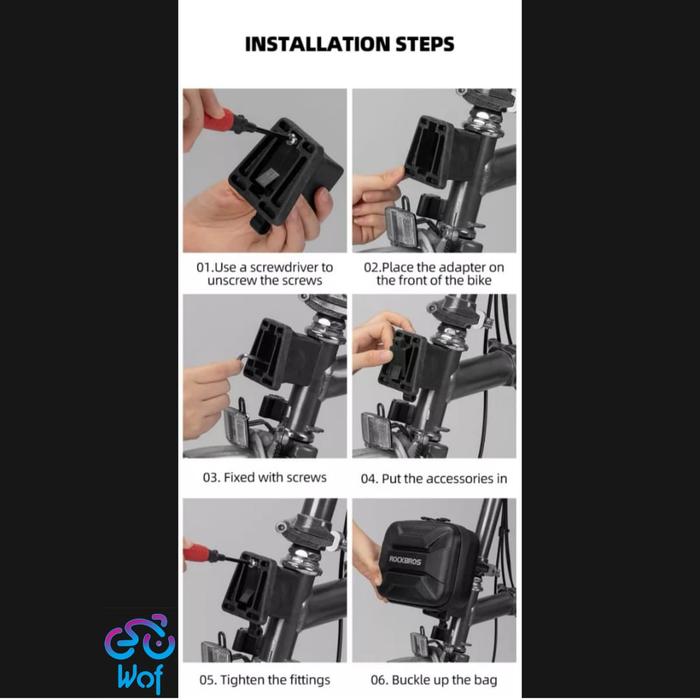 INSTALLATION STEPS

01.Use a screwdriver to unscrew the screws

02.Place the adapter on the front of the bike

03. Fixed with screws

04. Put the accessories in

ROCKBROS

05. Tighten the fittings

06. Buckle up the bag

Wof