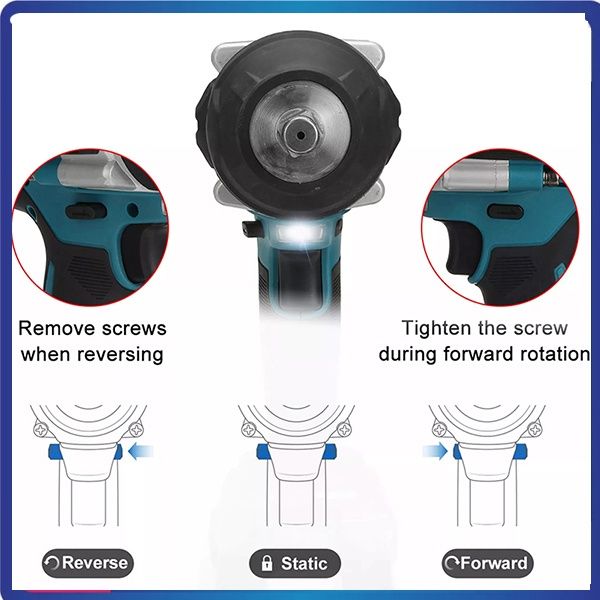 Remove screws when reversing

Tighten the screw during forward rotation

Reverse

Static

Forward