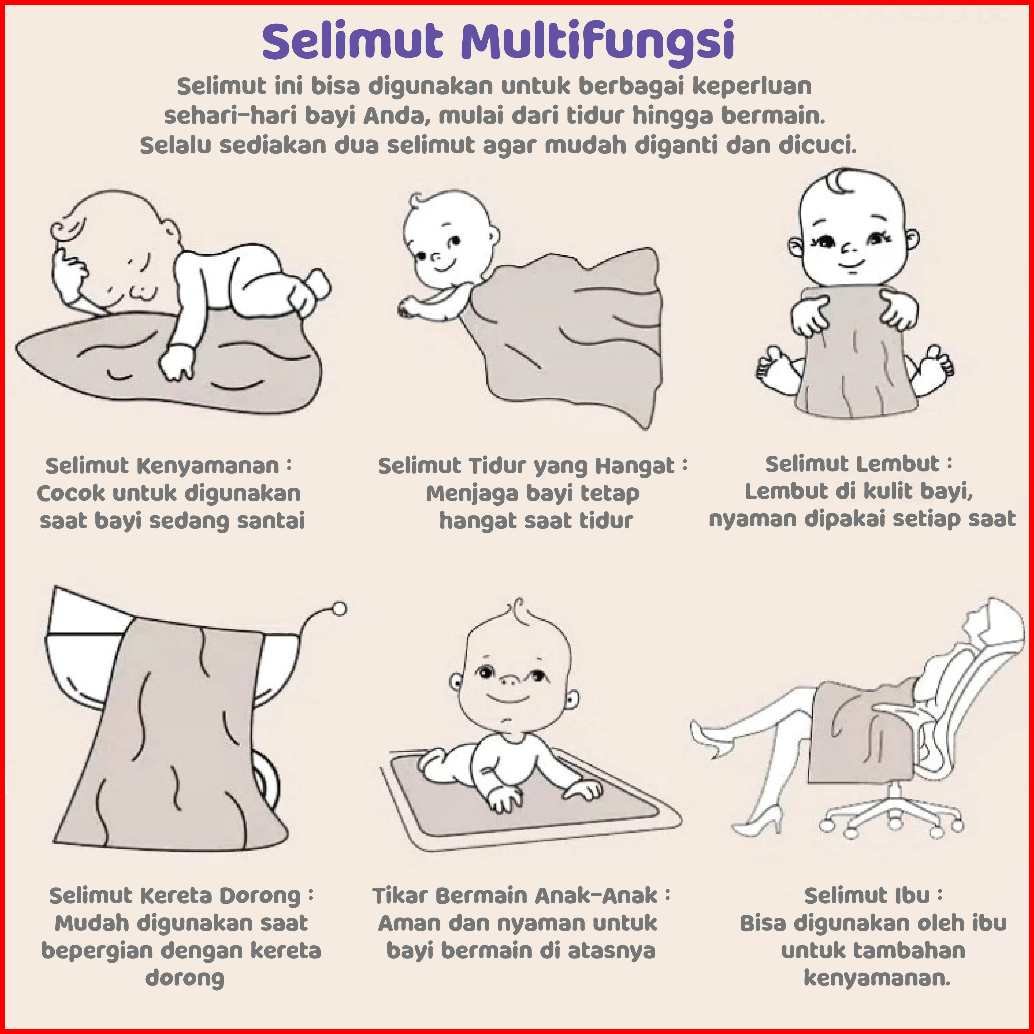 Selimut Multifungsi

Selimut ini bisa digunakan untuk berbagai keperluan sehari-hari bayi Anda, mulai dari tidur hingga bermain. Selalu sediakan dua selimut agar mudah diganti dan dicuci.

Selimut Kenyamanan : Cocok untuk digunakan saat bayi sedang santai

Selimut Tidur yang Hangat : Menjaga bayi tetap hangat saat tidur

Selimut Lembut : Lembut di kulit bayi, nyaman dipakai setiap saat

Selimut Kereta Dorong : Mudah digunakan saat bepergian dengan kereta dorong

Tikar Bermain Anak-Anak : Aman dan nyaman untuk bayi bermain di atasnya

Selimut Ibu : Bisa digunakan oleh ibu untuk tambahan kenyamanan.