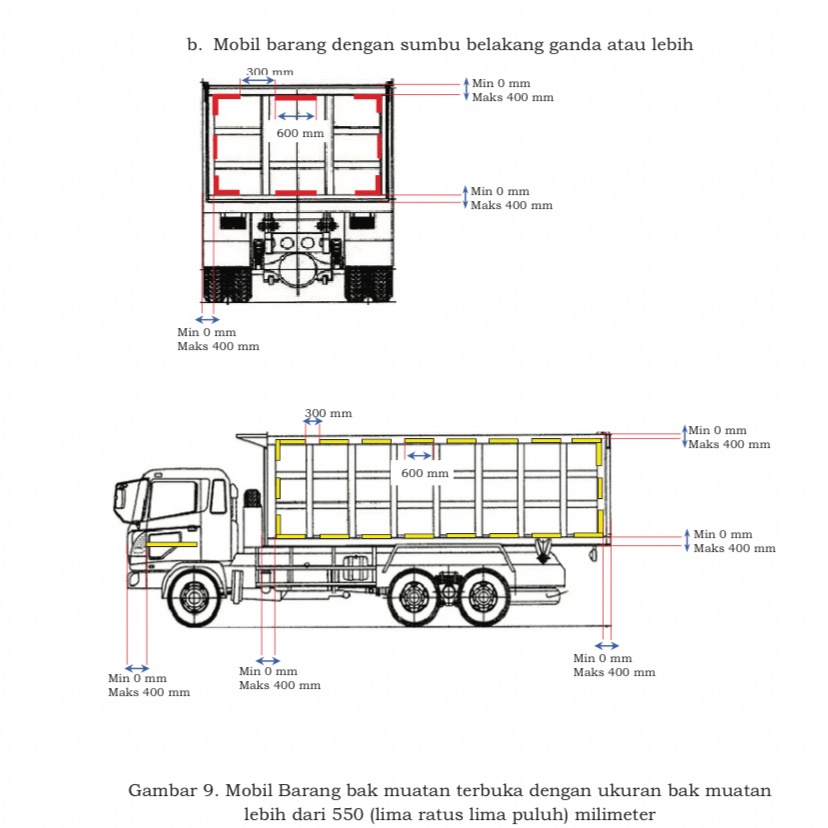 b. Mobil barang dengan sumbu belakang ganda atau lebih

300 mm

Min 0 mm
Maks 400 mm

600 mm

Min 0 mm
Maks 400 mm

Min 0 mm
Maks 400 mm

300 mm

Min 0 mm
Maks 400 mm

600 mm

Min 0 mm
Maks 400 mm

Min 0 mm
Maks 400 mm

Min 0 mm
Maks 400 mm

Min 0 mm
Maks 400 mm

Gambar 9. Mobil Barang bak muatan terbuka dengan ukuran bak muatan lebih dari 550 (lima ratus lima puluh) milimeter