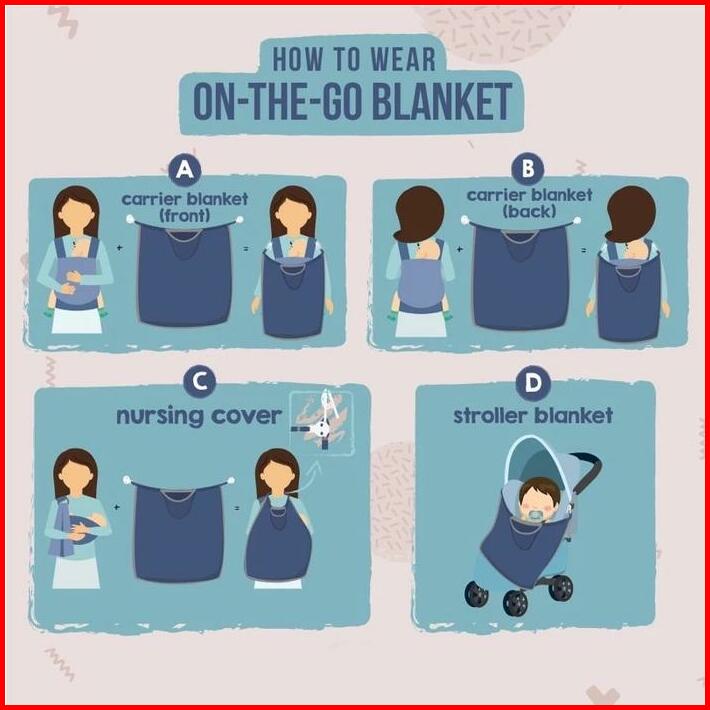 HOW TO WEAR
ON-THE-GO BLANKET

A
carrier blanket (front)
+
=

B
carrier blanket (back)
+
=

C
nursing cover
+
=

D
stroller blanket