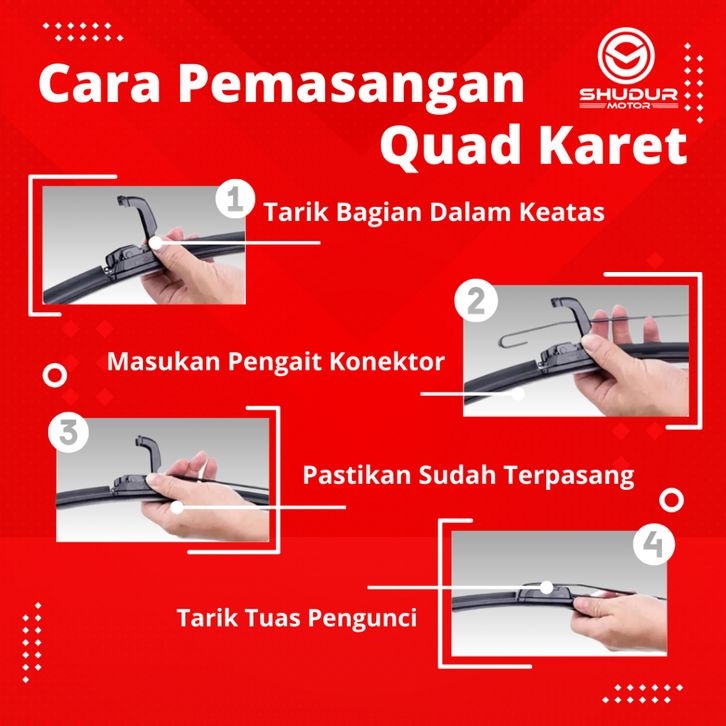 Cara Pemasangan Quad Karet

SHUDUR MOTOR

1 Tarik Bagian Dalam Keatas

2 Masukan Pengait Konektor

3 Pastikan Sudah Terpasang

4 Tarik Tuas Pengunci