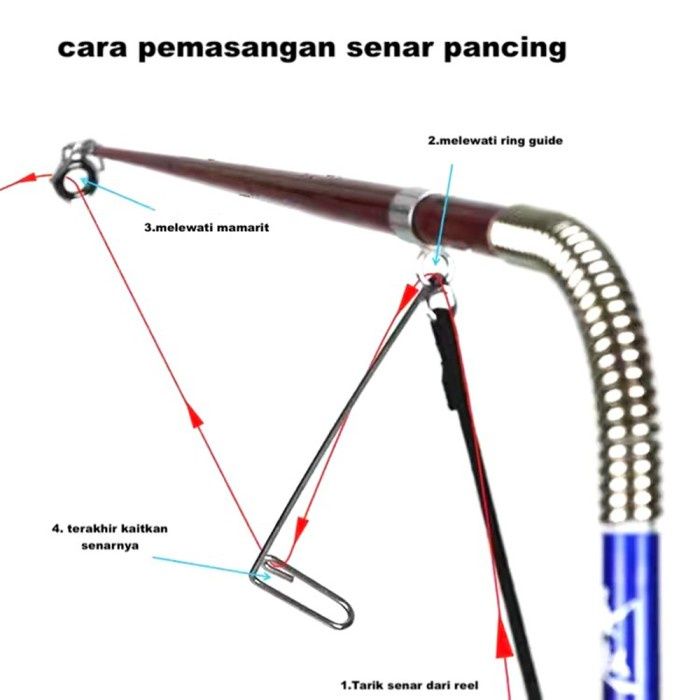 cara pemasangan senar pancing

2.melewati ring guide

3.melewati mamarit

4. terakhir kaitkan senarnya

1.Tarik senar dari reel