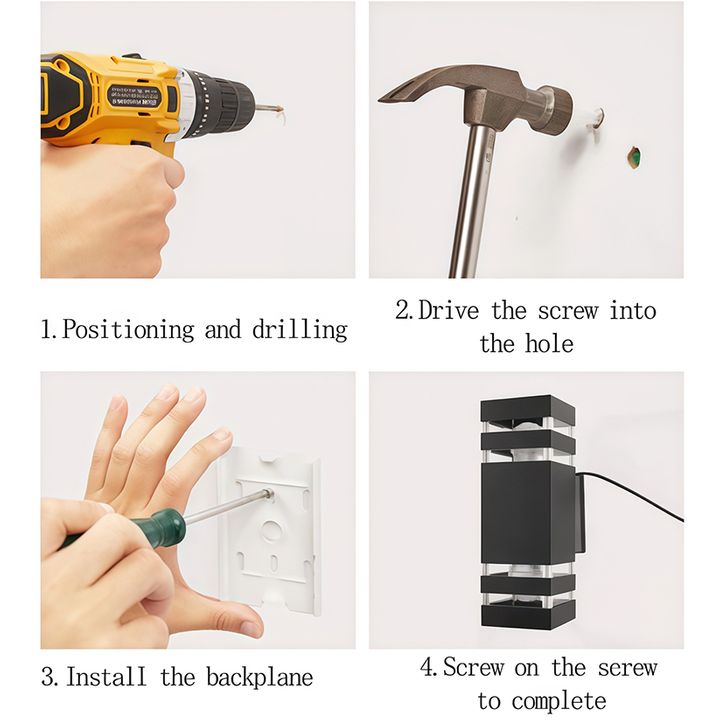 1.Positioning and drilling

2.Drive the screw into the hole

3.Install the backplane

4.Screw on the serew to complete