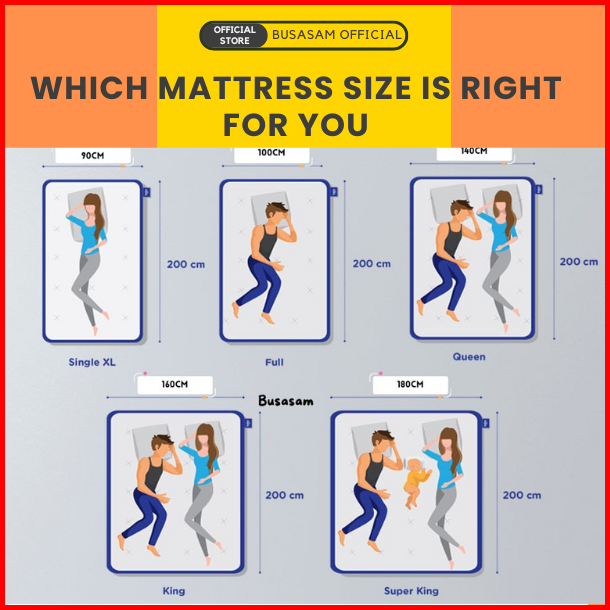 OFFICIAL STORE BUSASAM OFFICIAL

WHICH MATTRESS SIZE IS RIGHT FOR YOU

90CM
200 cm
Single XL

100CM
200 cm
Full

140CM
200 cm
Queen

160CM
Busasam
200 cm
King

180CM
200 cm
Super King