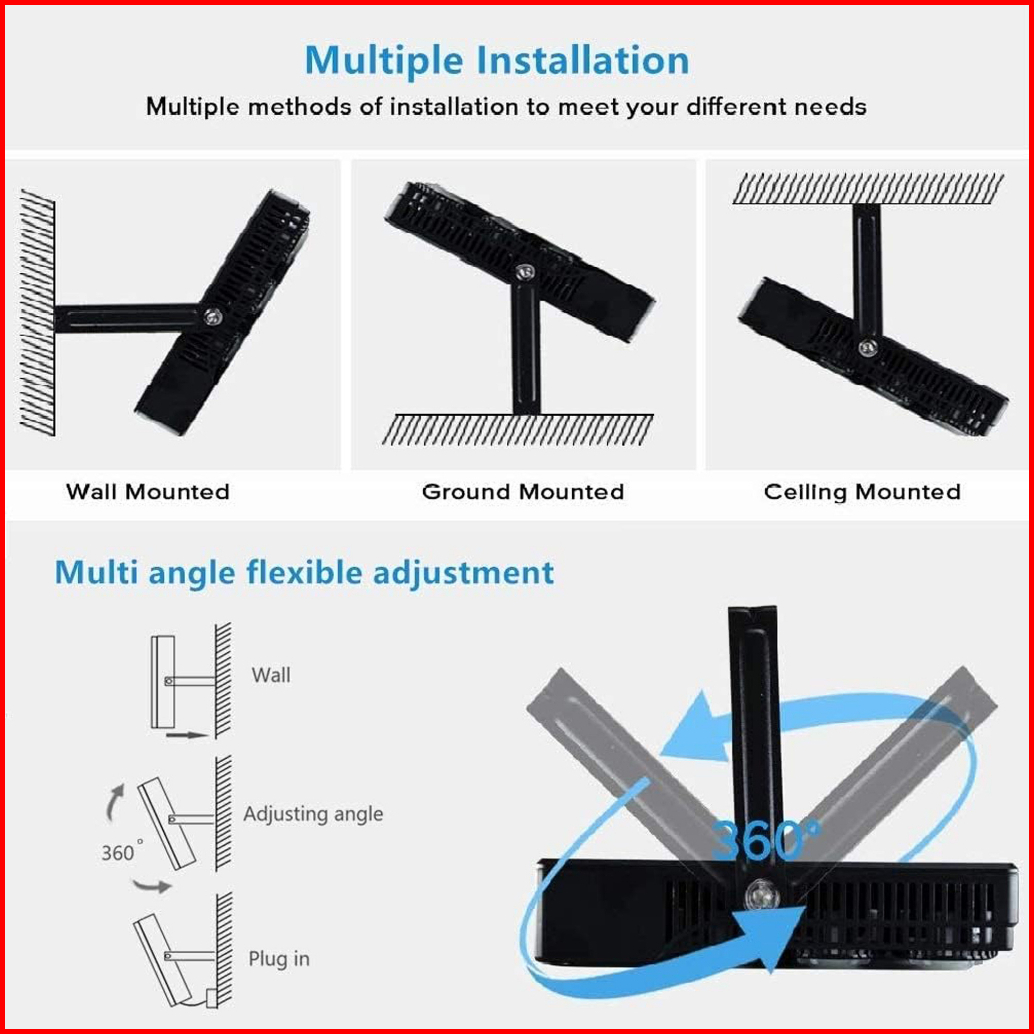 Multiple Installation
Multiple methods of installation to meet your different needs

Wall Mounted

Ground Mounted

Ceiling Mounted

Multi angle flexible adjustment

Wall

Adjusting angle

360°

Plug in

360°