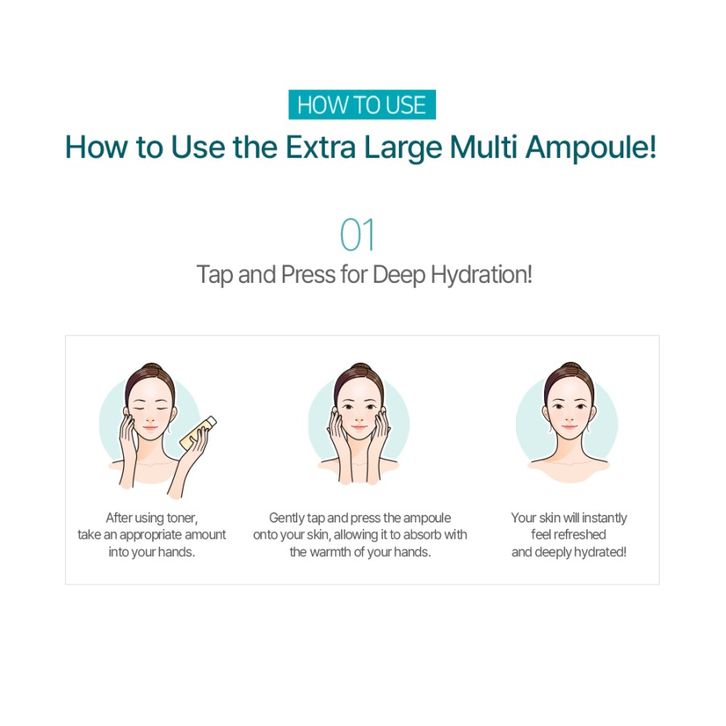 HOW TO USE

How to Use the Extra Large Multi Ampoule!

01

Tap and Press for Deep Hydration!

After using toner, take an appropriate amount into your hands.

Gently tap and press the ampoule onto your skin, allowing it to absorb with the warmth of your hands.

Your skin will instantly feel refreshed and deeply hydrated!