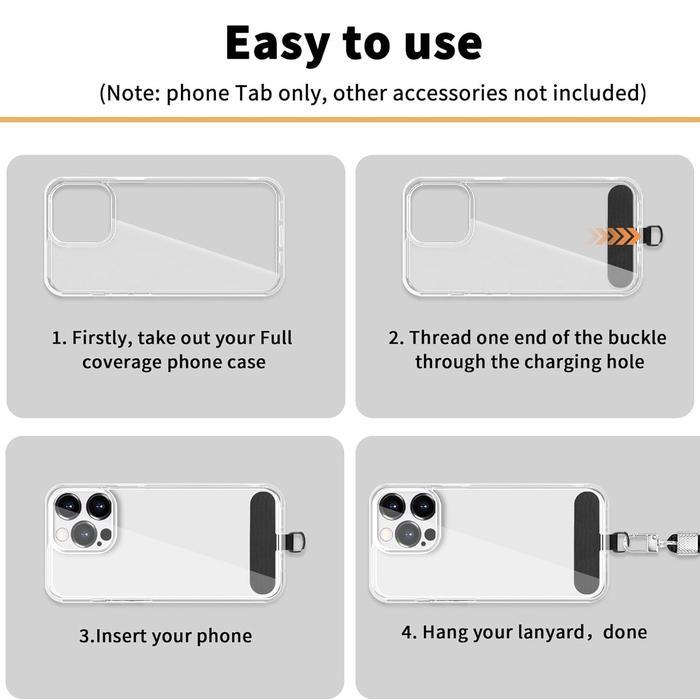 Easy to use

(Note: phone Tab only, other accessories not included)

1. Firstly, take out your Full coverage phone case

2. Thread one end of the buckle through the charging hole

3.Insert your phone

4. Hang your lanyard，done