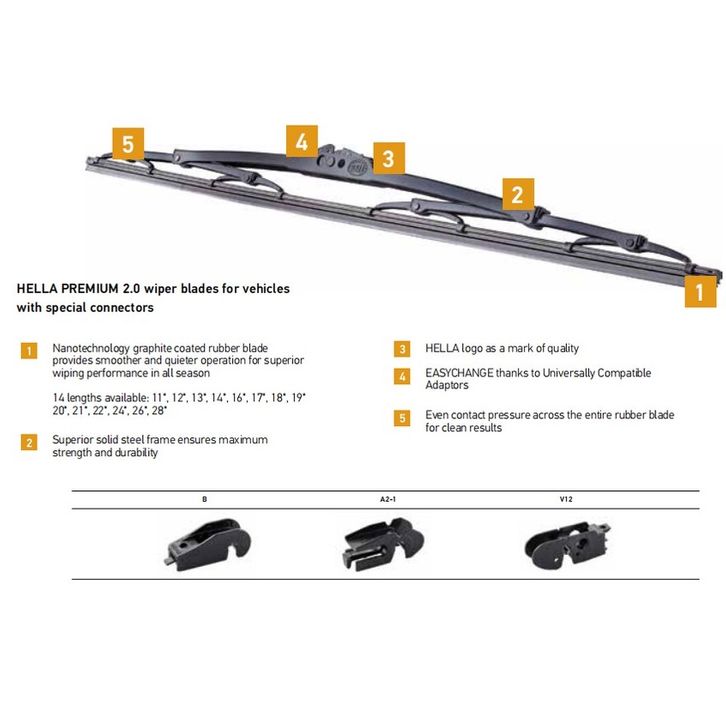 5

4

3

2

1

HELLA PREMIUM 2.0 wiper blades for vehicles with special connectors

1 Nanotechnology graphite coated rubber blade provides smoother and quieter operation for superior wiping performance in all season

14 lengths available: 11", 12", 13", 14", 16", 17", 18", 19" 20", 21", 22", 24", 26", 28"

2 Superior solid steel frame ensures maximum strength and durability

3 HELLA logo as a mark of quality

4 EASYCHANGE thanks to Universally Compatible Adaptors

5 Even contact pressure across the entire rubber blade for clean results

| B | A2-1 | V12 |
|---|---|---|