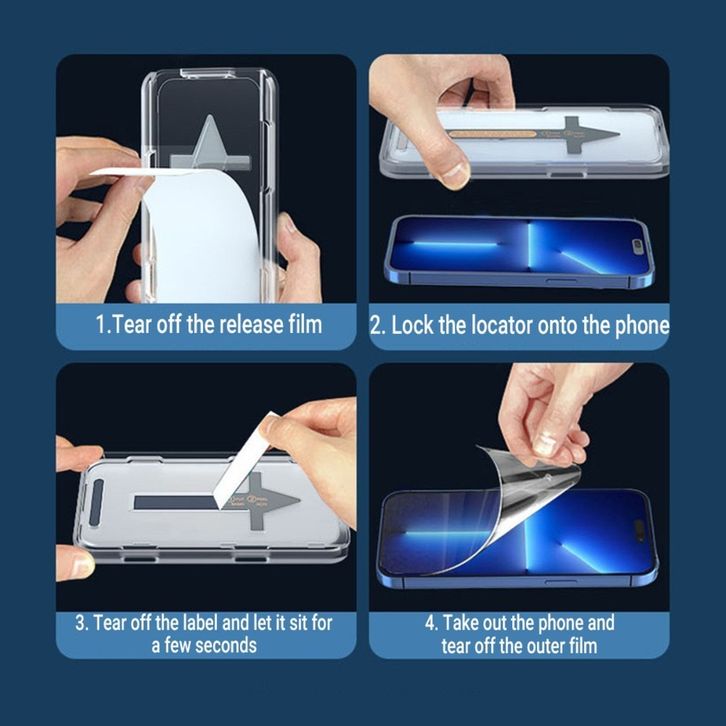 1.Tear off the release film

2. Lock the locator onto the phone

3. Tear off the label and let it sit for a few seconds

4. Take out the phone and tear off the outer film