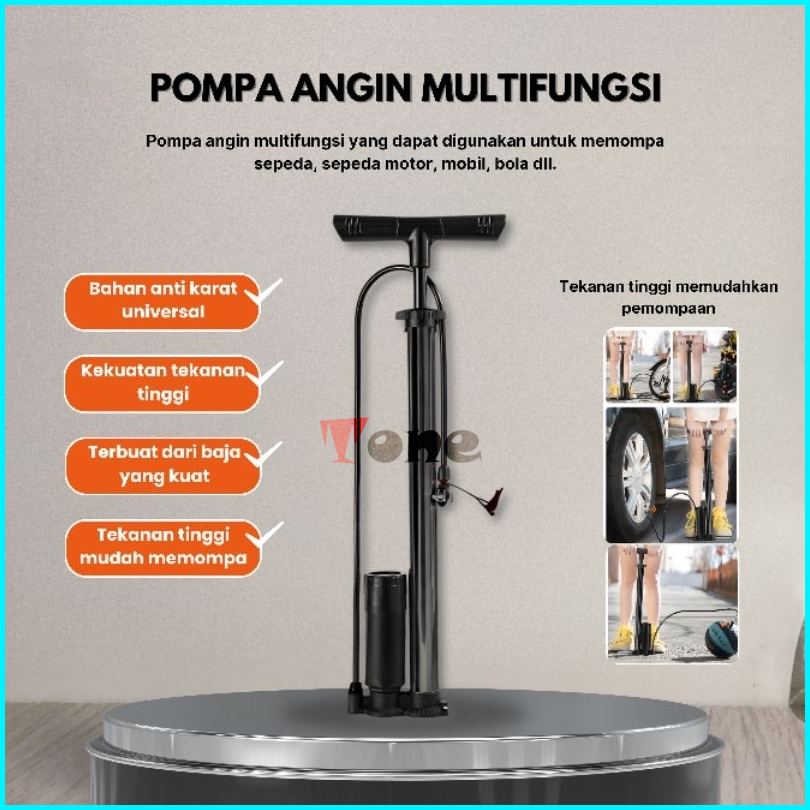 POMPA ANGIN MULTIFUNGSI

Pompa angin multifungsi yang dapat digunakan untuk memompa sepeda, sepeda motor, mobil, bola dll.

Bahan anti karat universal

Kekuatan tekanan tinggi

Terbuat dari baja yang kuat

Tekanan tinggi mudah memompa

Tone

Tekanan tinggi memudahkan pemompaan