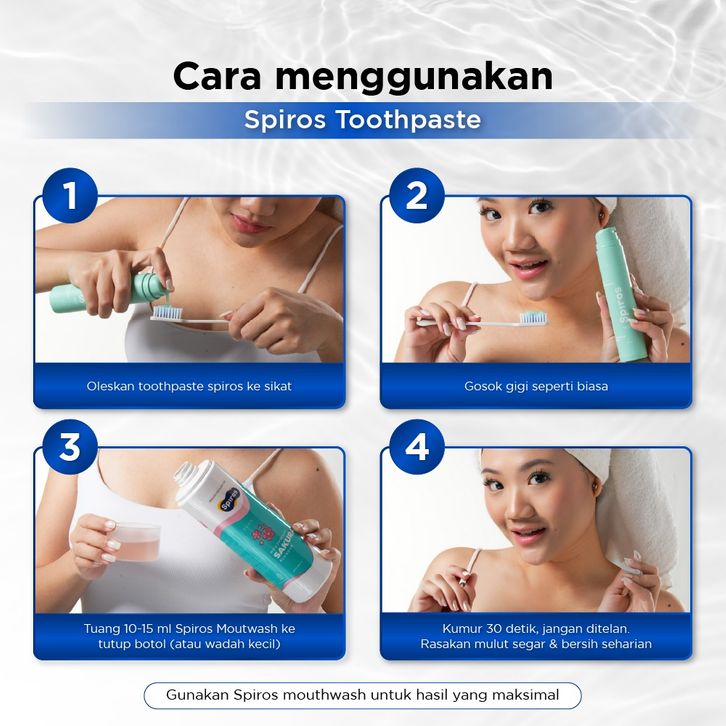 Cara menggunakan

Spiros Toothpaste

1

Oleskan toothpaste spiros ke sikat

2

spiros

Gosok gigi seperti biasa

3

Spiros

SAKURA

Tuang 10-15 ml Spiros Moutwash ke tutup botol (atau wadah kecil)

4

Kumur 30 detik, jangan ditelan. Rasakan mulut segar & bersih seharian

Gunakan Spiros mouthwash untuk hasil yang maksimal