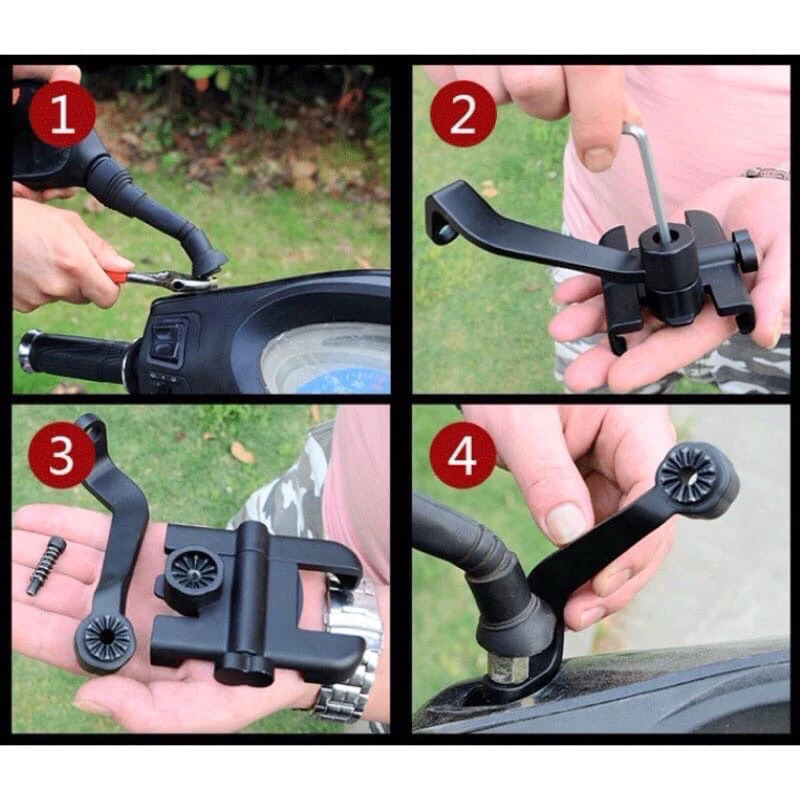 1

2

3

4