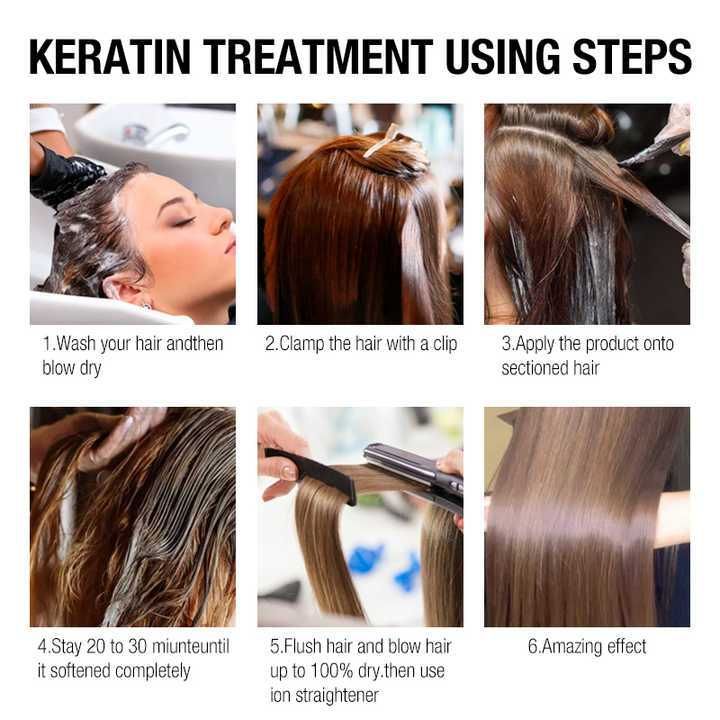 KERATIN TREATMENT USING STEPS

1.Wash your hair andthen blow dry

2.Clamp the hair with a clip

3.Apply the product onto sectioned hair

4.Stay 20 to 30 miunteuntil it softened completely

5.Flush hair and blow hair up to 100% dry.then use ion straightener

6.Amazing effect