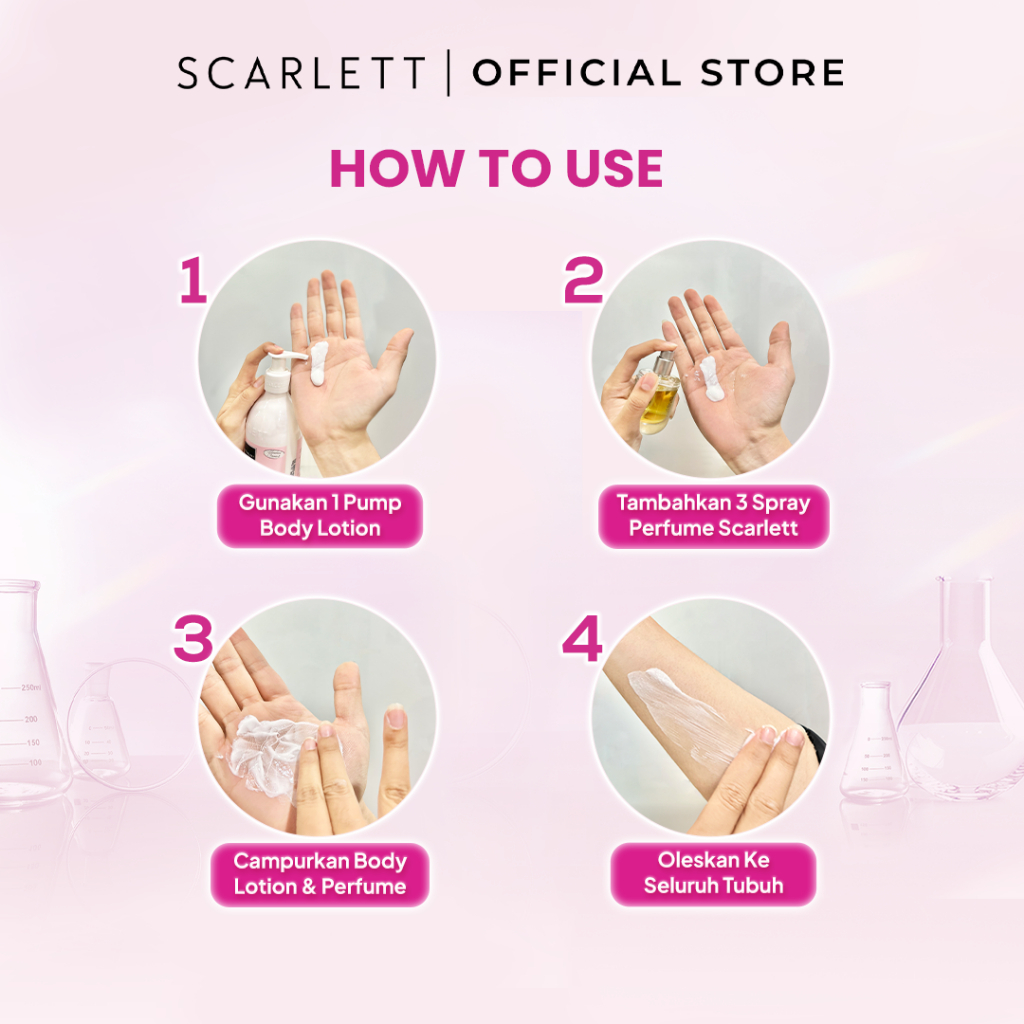 SCARLETT | OFFICIAL STORE

HOW TO USE

1

Gunakan 1 Pump Body Lotion

2

Tambahkan 3 Spray Perfume Scarlett

3

Campurkan Body Lotion & Perfume

4

Oleskan Ke Seluruh Tubuh

250ml
200
150
100