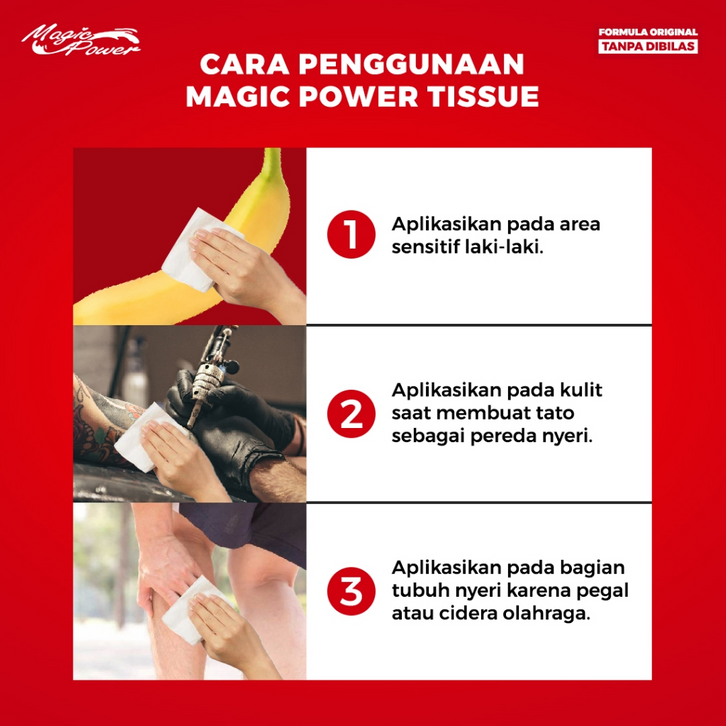 Magic Power

FORMULA ORIGINAL
TANPA DIBILAS

CARA PENGGUNAAN
MAGIC POWER TISSUE

1 Aplikasikan pada area sensitif laki-laki.

2 Aplikasikan pada kulit saat membuat tato sebagai pereda nyeri.

3 Aplikasikan pada bagian tubuh nyeri karena pegal atau cidera olahraga.