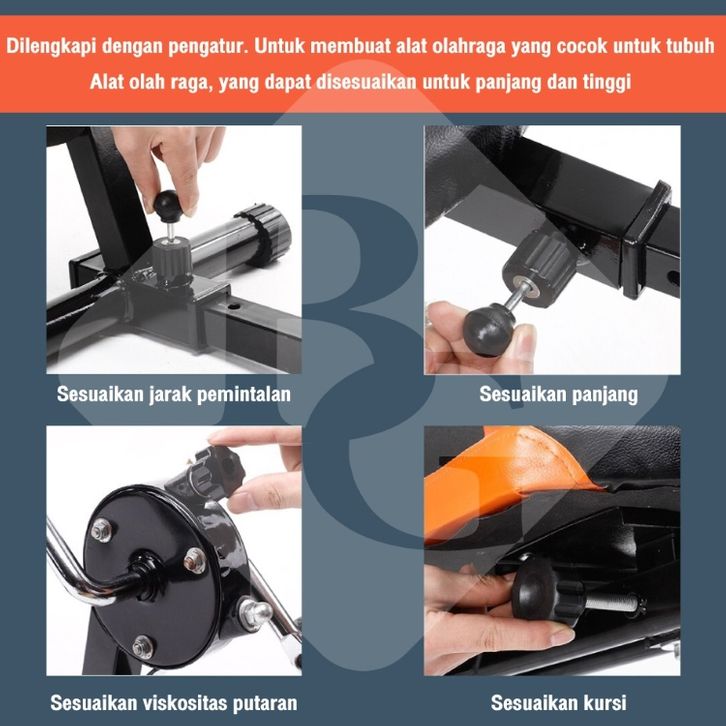 Dilengkapi dengan pengatur. Untuk membuat alat olahraga yang cocok untuk tubuh
Alat olah raga, yang dapat disesuaikan untuk panjang dan tinggi

Sesuaikan jarak pemintalan

Sesuaikan panjang

Sesuaikan viskositas putaran

Sesuaikan kursi