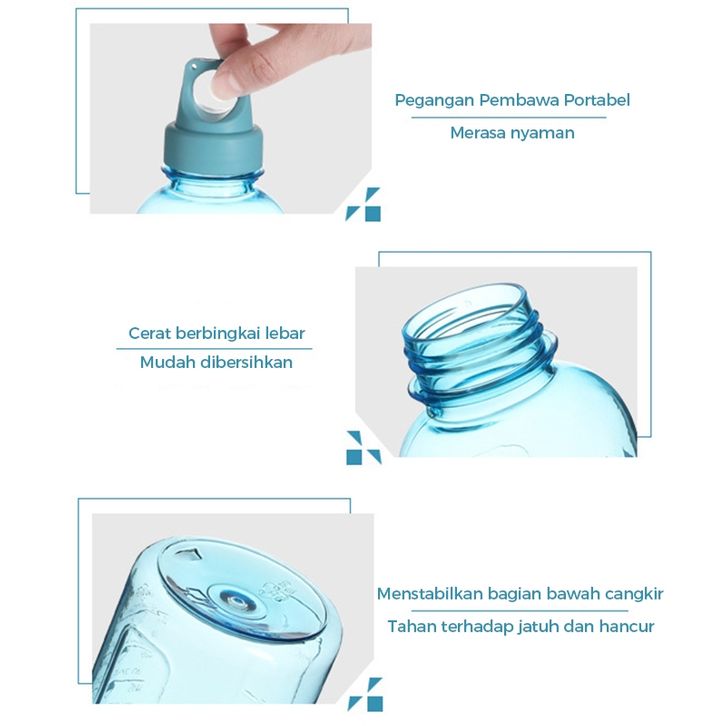 Pegangan Pembawa Portabel
Merasa nyaman

Cerat berbingkai lebar
Mudah dibersihkan

Menstabilkan bagian bawah cangkir
Tahan terhadap jatuh dan hancur