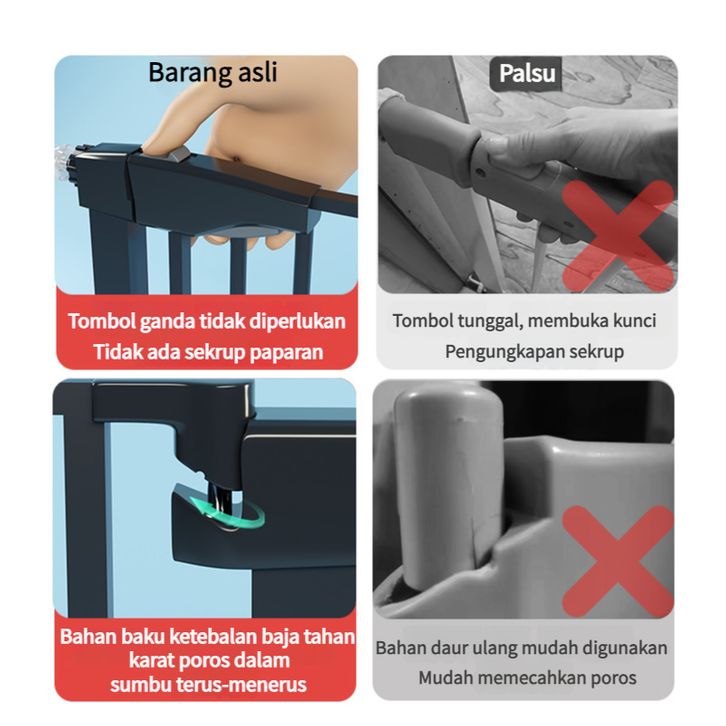 Barang asli

Tombol ganda tidak diperlukan
Tidak ada sekrup paparan

Palsu

Tombol tunggal, membuka kunci
Pengungkapan sekrup

Bahan baku ketebalan baja tahan karat poros dalam sumbu terus-menerus

Bahan daur ulang mudah digunakan
Mudah memecahkan poros