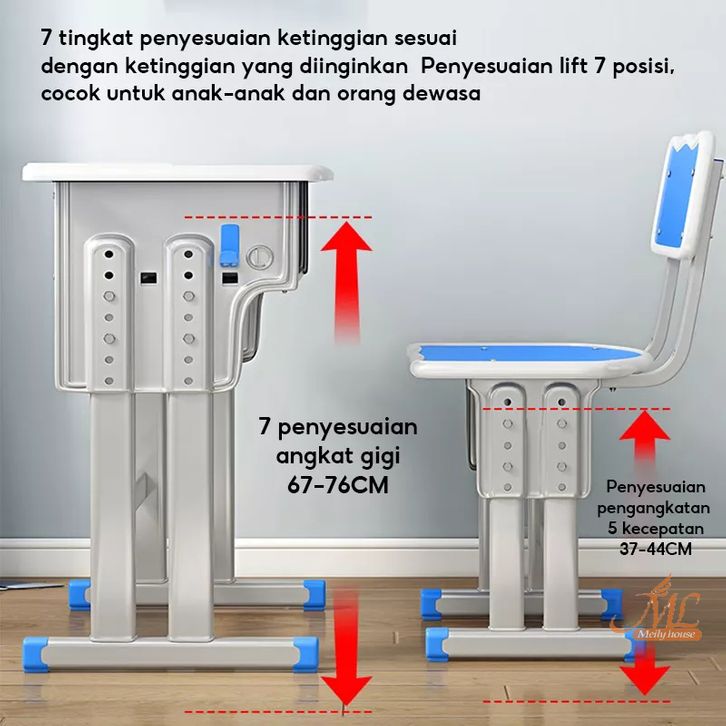 7 tingkat penyesuaian ketinggian sesuai dengan ketinggian yang diinginkan Penyesuaian lift 7 posisi, cocok untuk anak-anak dan orang dewasa

7 penyesuaian angkat gigi 67-76CM

Penyesuaian pengangkatan 5 kecepatan 37-44CM

ML Meilyhouse