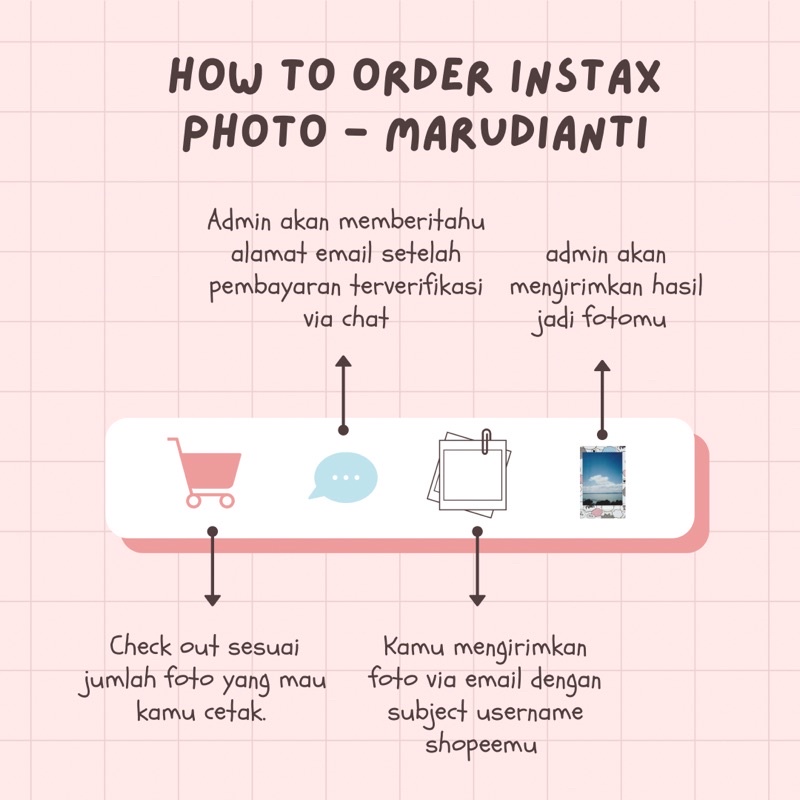 HOW TO ORDER INSTAX PHOTO - MARUDIANTI

Admin akan memberitahu alamat email setelah pembayaran terverifikasi via chat

admin akan mengirimkan hasil jadi fotomu

Check out sesuai jumlah foto yang mau kamu cetak.

Kamu mengirimkan foto via email dengan subject username shopeemu