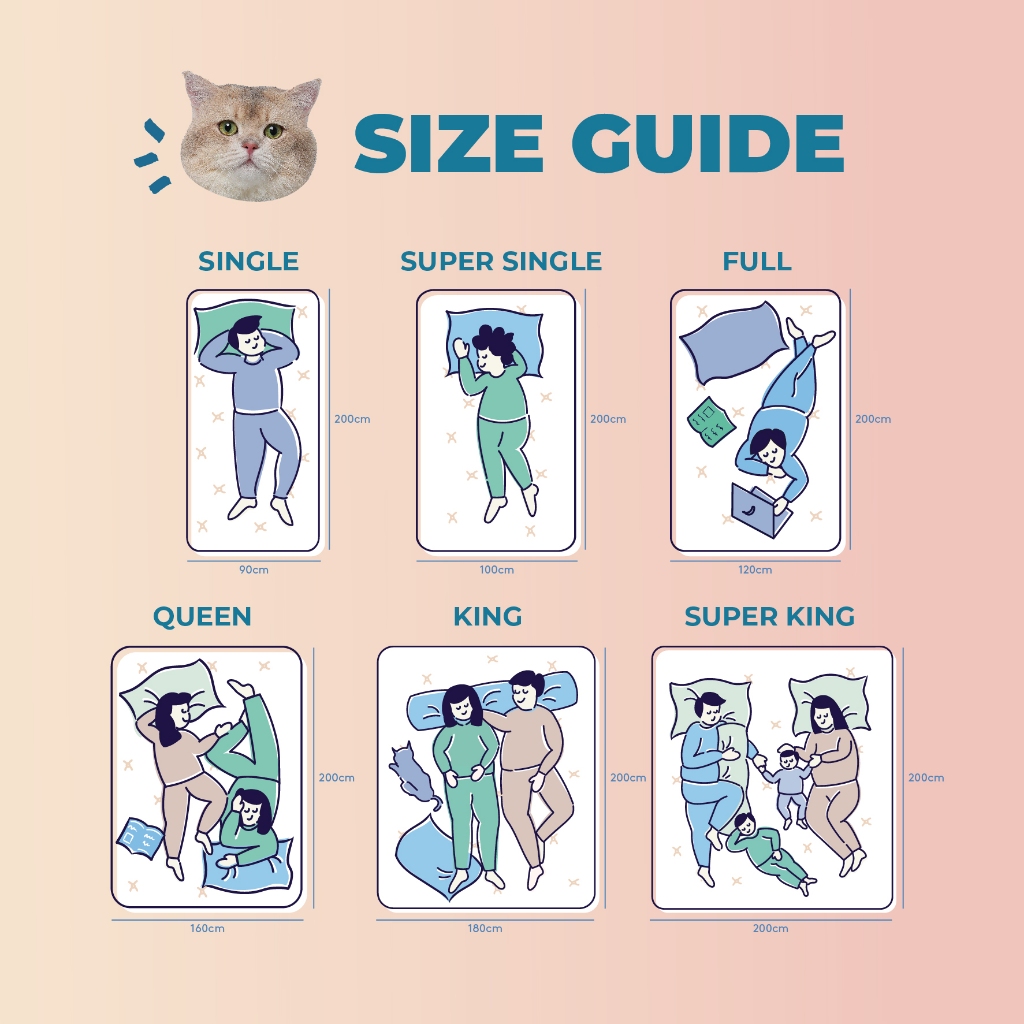 SIZE GUIDE

SINGLE
200cm
90cm

SUPER SINGLE
200cm
100cm

FULL
200cm
120cm

QUEEN
200cm
160cm

KING
200cm
180cm

SUPER KING
200cm
200cm