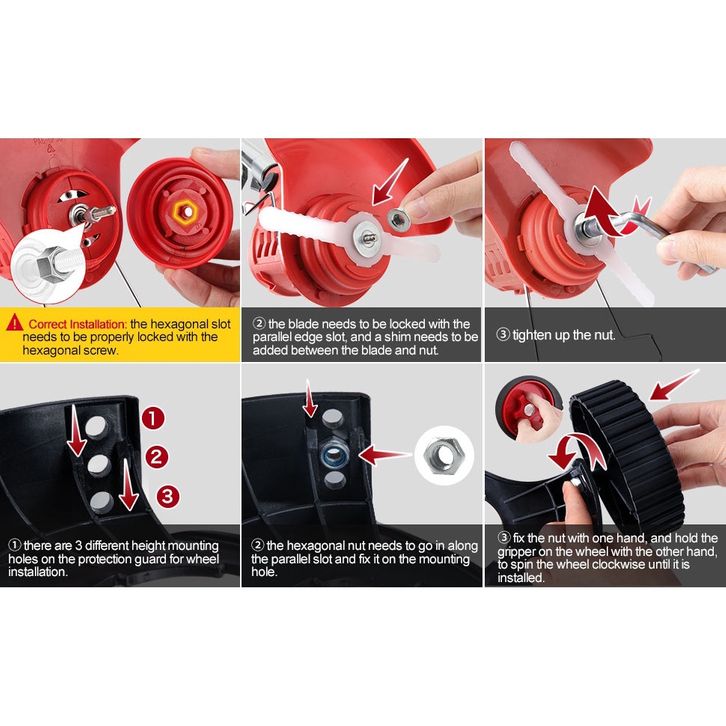 Correct Installation: the hexagonal slot needs to be properly locked with the hexagonal screw.

② the blade needs to be locked with the parallel edge slot, and a shim needs to be added between the blade and nut.

③ tighten up the nut.

1

2

3

① there are 3 different height mounting holes on the protection guard for wheel installation.

② the hexagonal nut needs to go in along the parallel slot and fix it on the mounting hole.

③ fix the nut with one hand, and hold the gripper on the wheel with the other hand, to spin the wheel clockwise until it is installed.