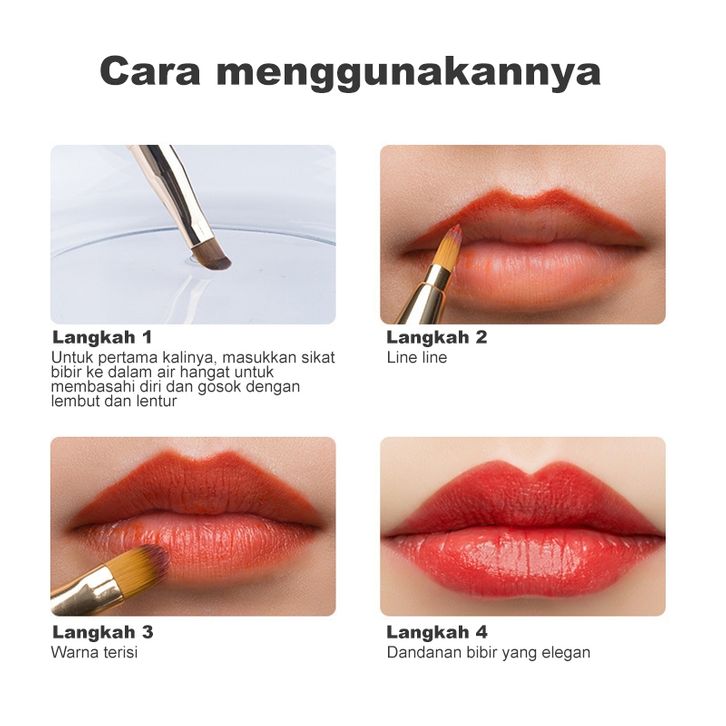 Cara menggunakannya

Langkah 1
Untuk pertama kalinya, masukkan sikat bibir ke dalam air hangat untuk membasahi diri dan gosok dengan lembut dan lentur

Langkah 2
Line line

Langkah 3
Warna terisi

Langkah 4
Dandanan bibir yang elegan