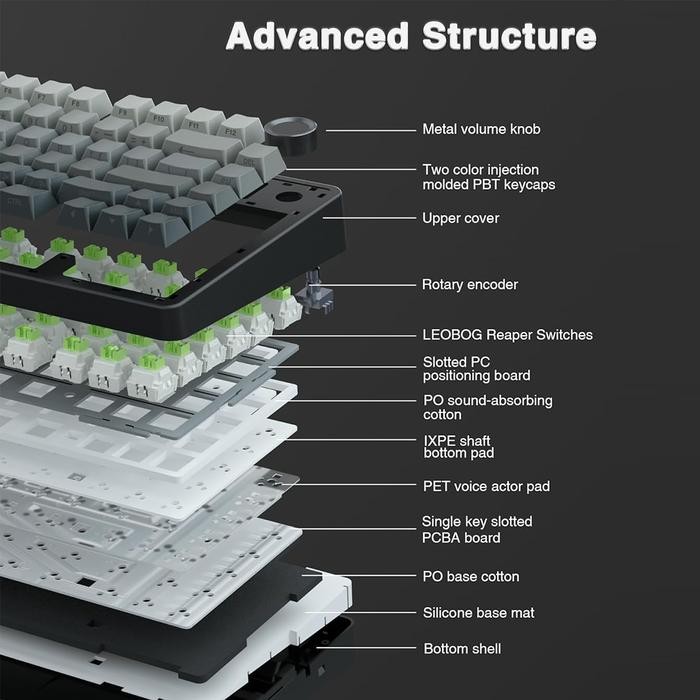 Advanced Structure

F6 F7 F8 F9 F10 F11 F12

Metal volume knob

Two color injection molded PBT keycaps

Upper cover

Rotary encoder

LEOBOG Reaper Switches

Slotted PC positioning board

PO sound-absorbing cotton

IXPE shaft bottom pad

PET voice actor pad

Single key slotted PCBA board

PO base cotton

Silicone base mat

Bottom shell