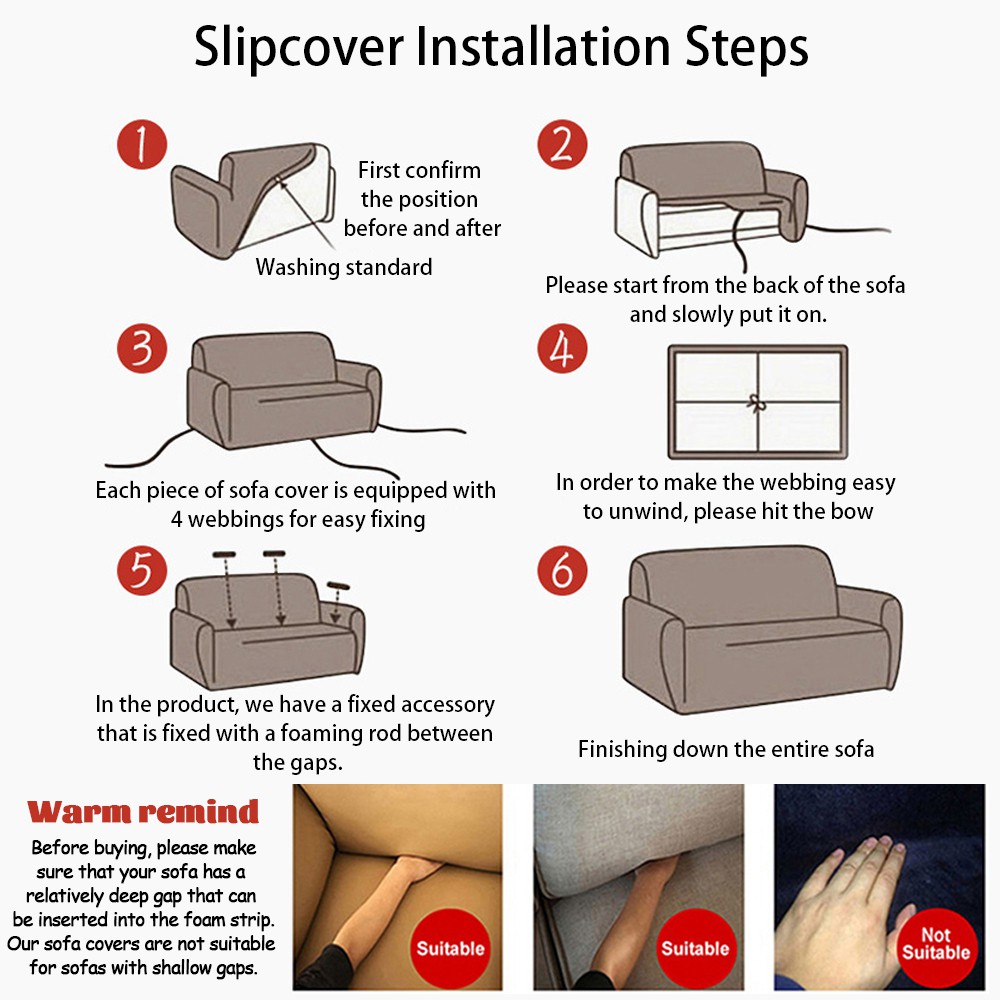 Slipcover Installation Steps

1

First confirm the position before and after

Washing standard

2

Please start from the back of the sofa and slowly put it on.

3

Each piece of sofa cover is equipped with 4 webbings for easy fixing

4

In order to make the webbing easy to unwind, please hit the bow

5

In the product, we have a fixed accessory that is fixed with a foaming rod between the gaps.

6

Finishing down the entire sofa

Warm remind

Before buying, please make sure that your sofa has a relatively deep gap that can be inserted into the foam strip. Our sofa covers are not suitable for sofas with shallow gaps.

Suitable

Suitable

Not Suitable