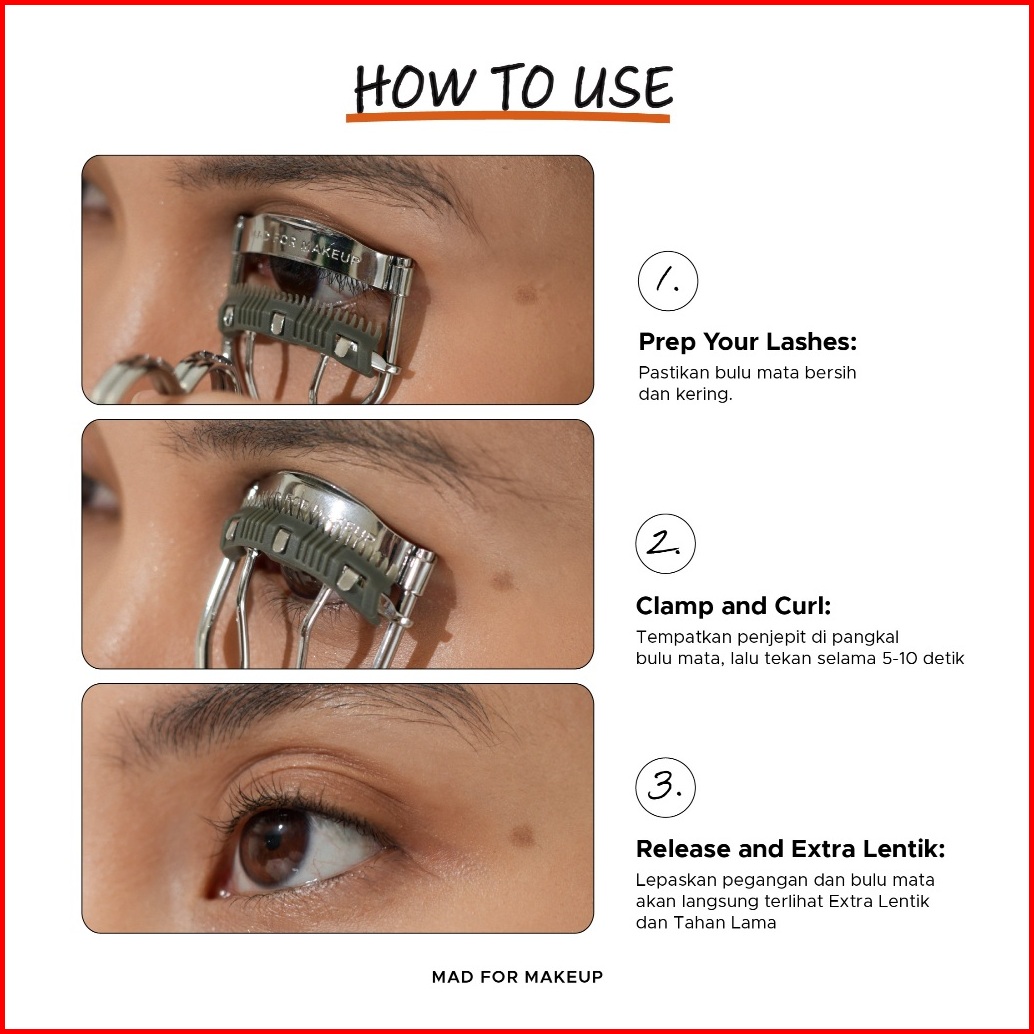 HOW TO USE

MAD FOR MAKEUP

1.

Prep Your Lashes:

Pastikan bulu mata bersih dan kering.

2.

Clamp and Curl:

Tempatkan penjepit di pangkal bulu mata, lalu tekan selama 5-10 detik

3.

Release and Extra Lentik:

Lepaskan pegangan dan bulu mata akan langsung terlihat Extra Lentik dan Tahan Lama

MAD FOR MAKEUP