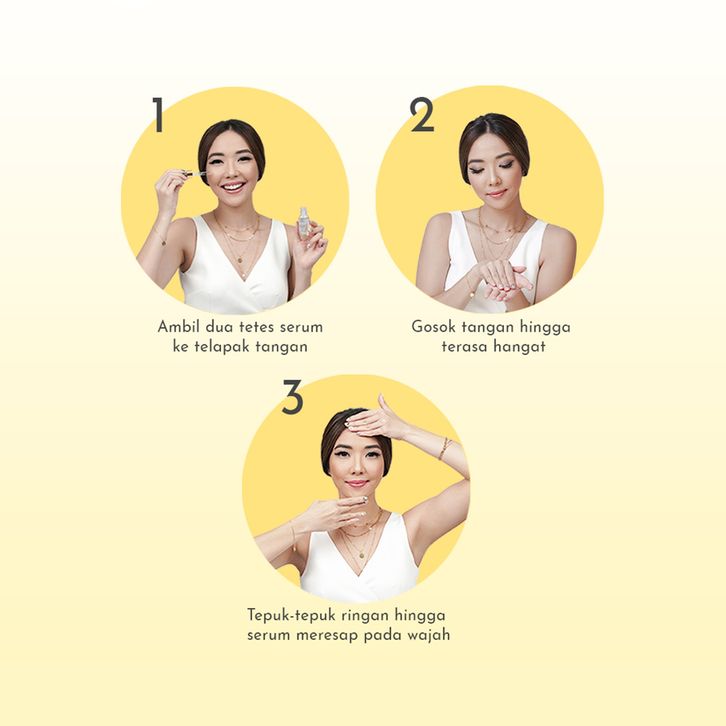 1

Ambil dua tetes serum ke telapak tangan

2

Gosok tangan hingga terasa hangat

3

Tepuk-tepuk ringan hingga serum meresap pada wajah