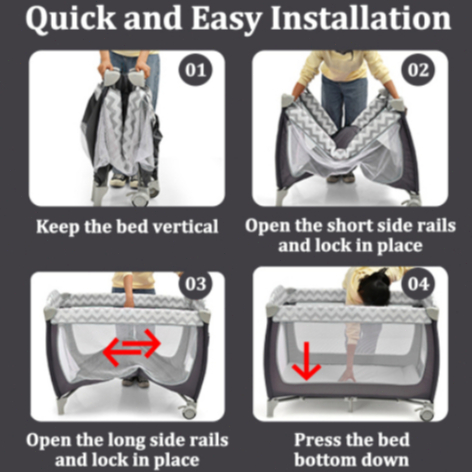 Quick and Easy Installation

01

Keep the bed vertical

02

Open the short side rails and lock in place

03

Open the long side rails and lock in place

04

Press the bed bottom down