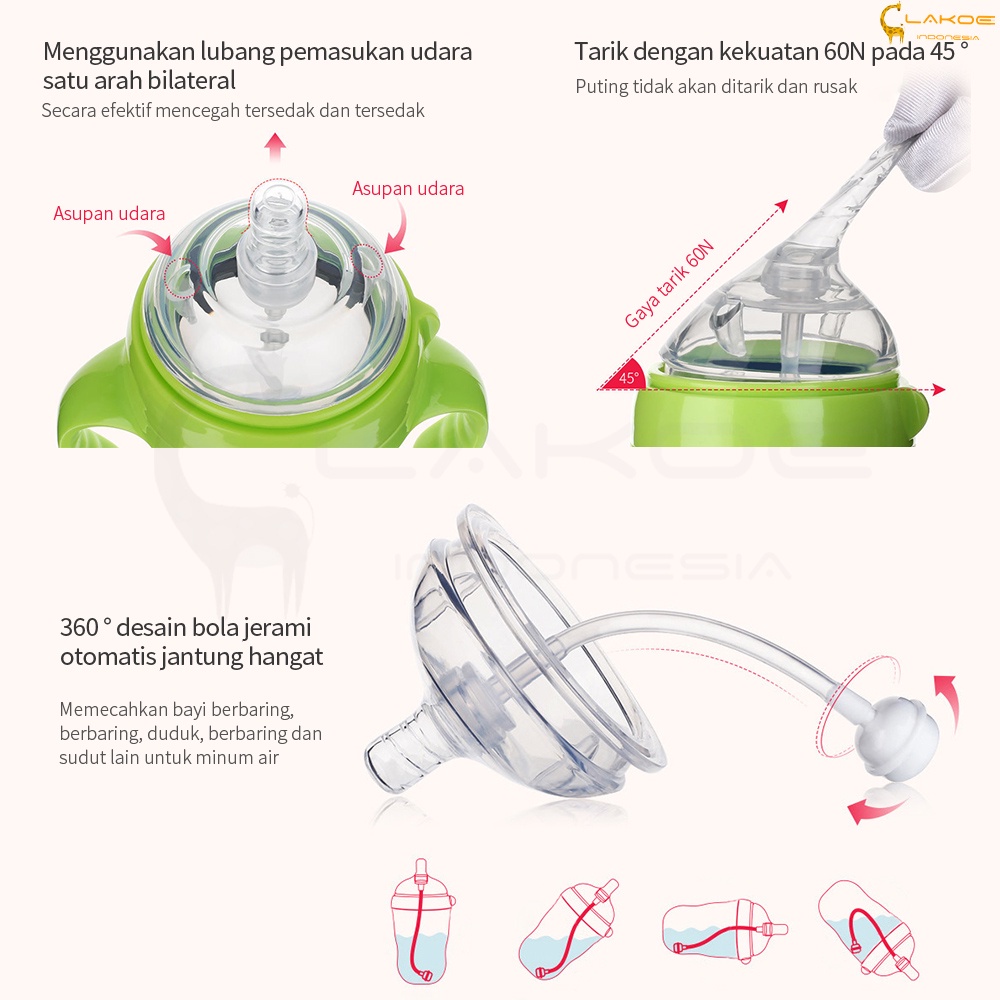 LAKOE
INDONESIA

Menggunakan lubang pemasukan udara satu arah bilateral
Secara efektif mencegah tersedak dan tersedak

Asupan udara
Asupan udara

Tarik dengan kekuatan 60N pada 45 °
Puting tidak akan ditarik dan rusak

Gaya tarik 60N
45°

LAKOE
INDONESIA

360 ° desain bola jerami otomatis jantung hangat

Memecahkan bayi berbaring, berbaring, duduk, berbaring dan sudut lain untuk minum air