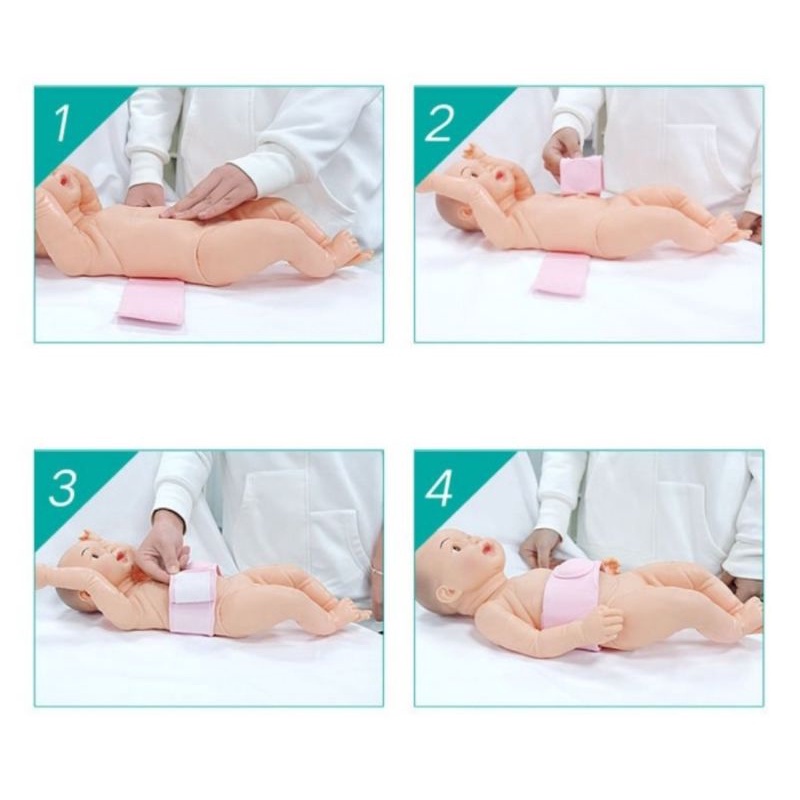 1

2

3

4