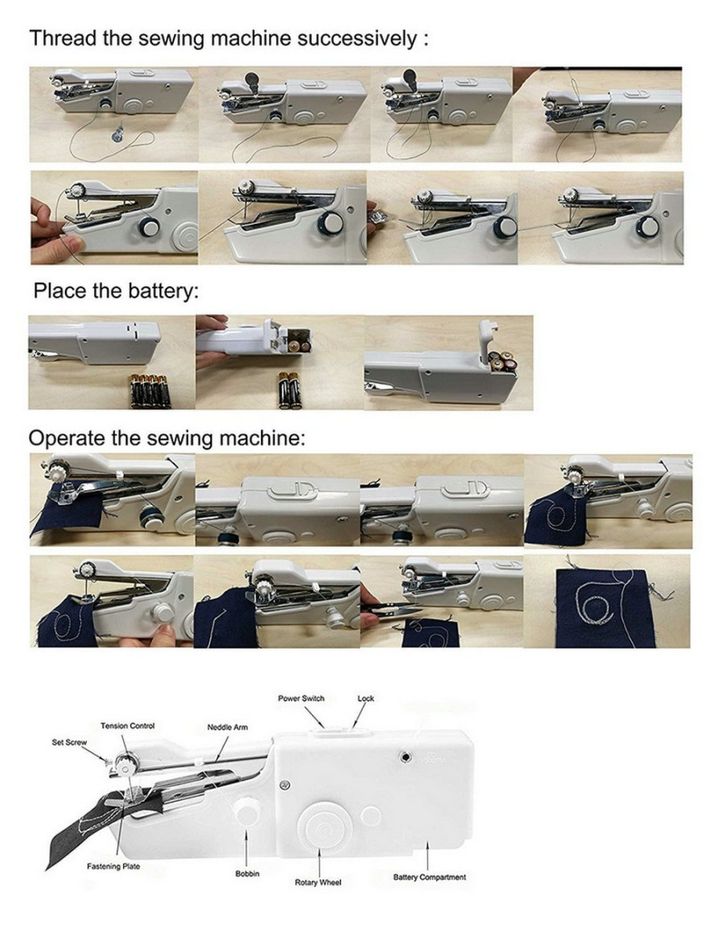 Thread the sewing machine successively :

Place the battery:

Operate the sewing machine:

Power Switch

Lock

Tension Control

Neddle Arm

Set Screw

Fastening Plate

Bobbin

Rotary Wheel

Battery Compartment