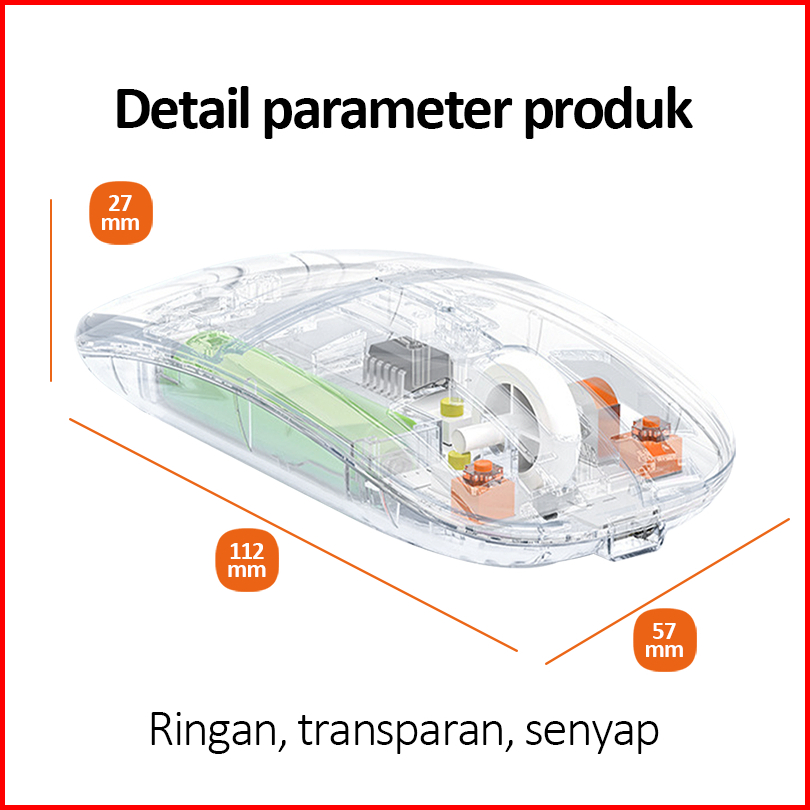 Detail parameter produk

27 mm

112 mm

57 mm

Ringan, transparan, senyap