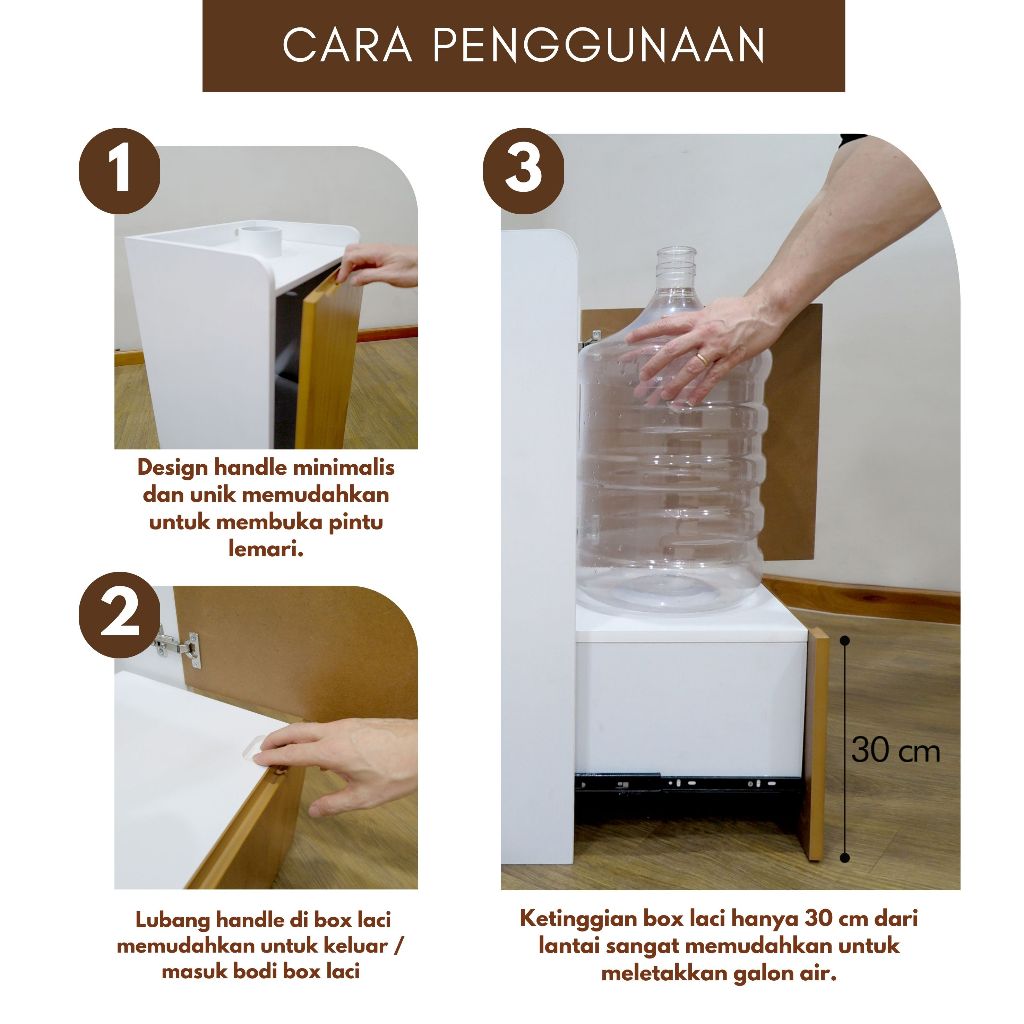 CARA PENGGUNAAN

1

Design handle minimalis dan unik memudahkan untuk membuka pintu lemari.

2

Lubang handle di box laci memudahkan untuk keluar / masuk bodi box laci

3

30 cm

Ketinggian box laci hanya 30 cm dari lantai sangat memudahkan untuk meletakkan galon air.